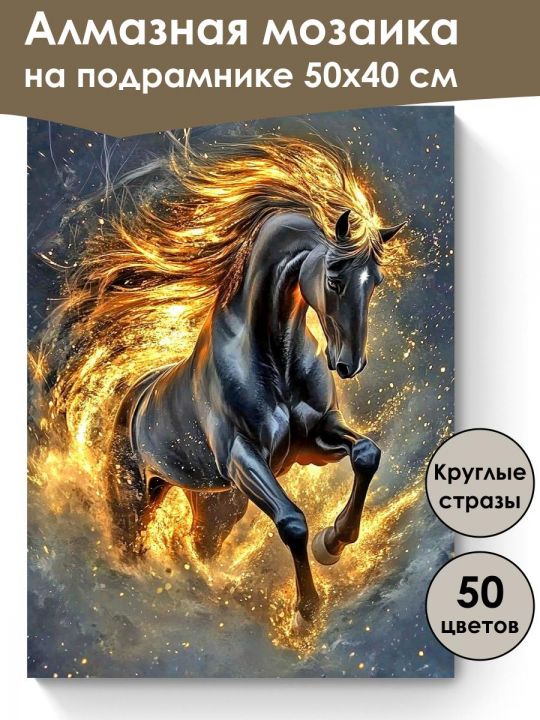 Алмазная мозаика на подрамнике 50х40 см

Круглые стразы

50 цветов