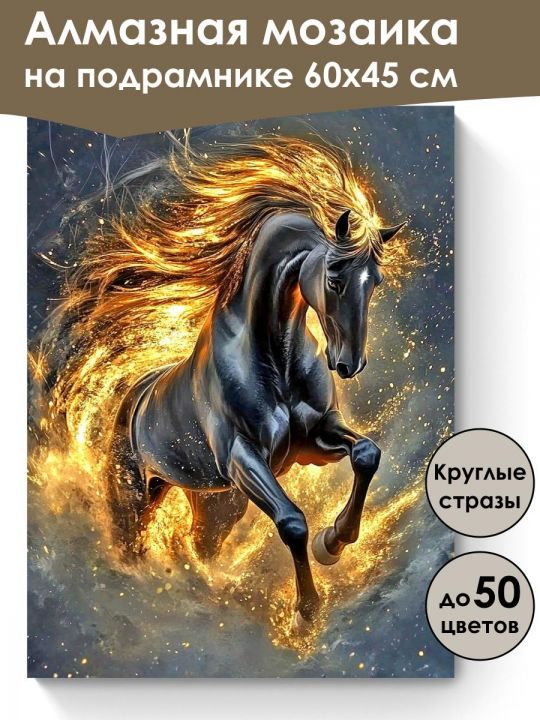 Алмазная мозаика на подрамнике 60х45 см

Круглые стразы

до 50 цветов