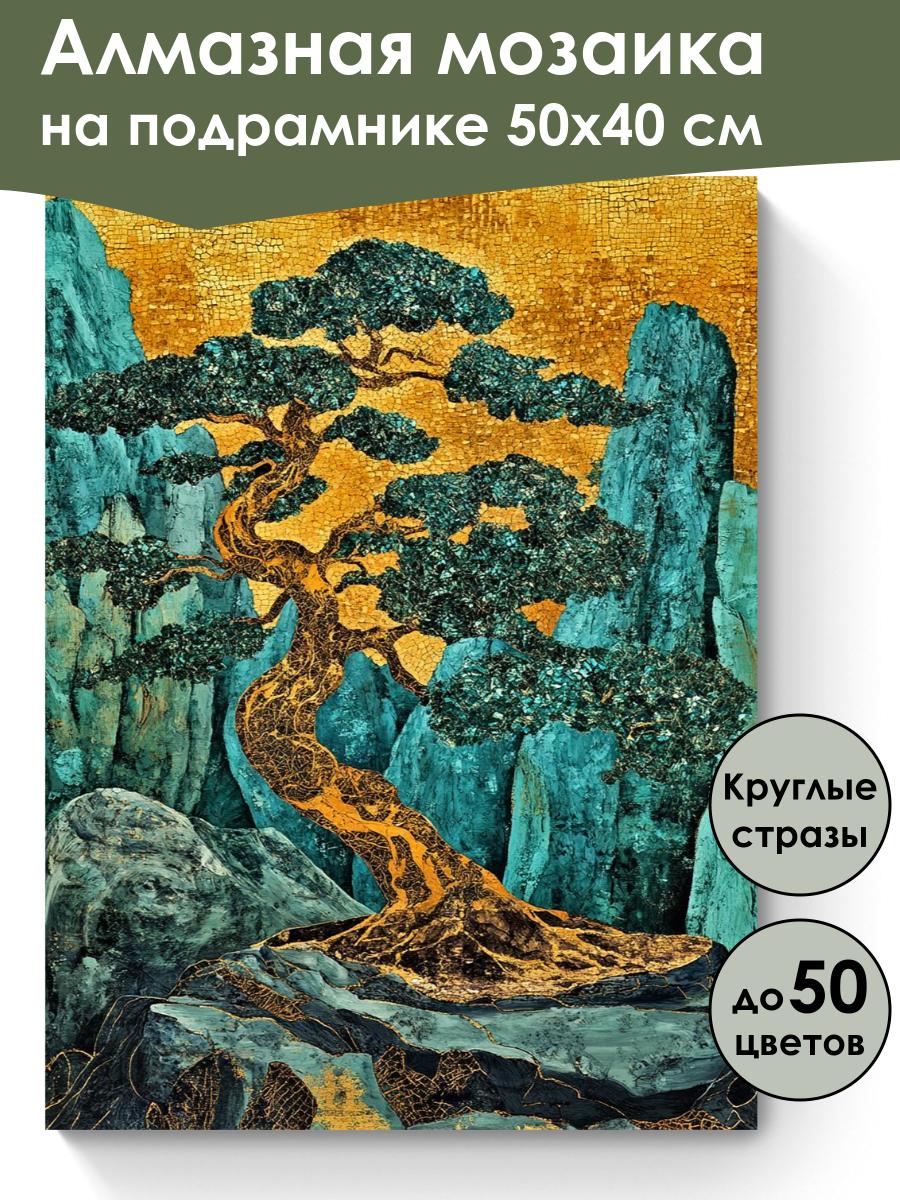 Алмазная мозаика на подрамнике 50х40 см

Круглые стразы

до 50 цветов