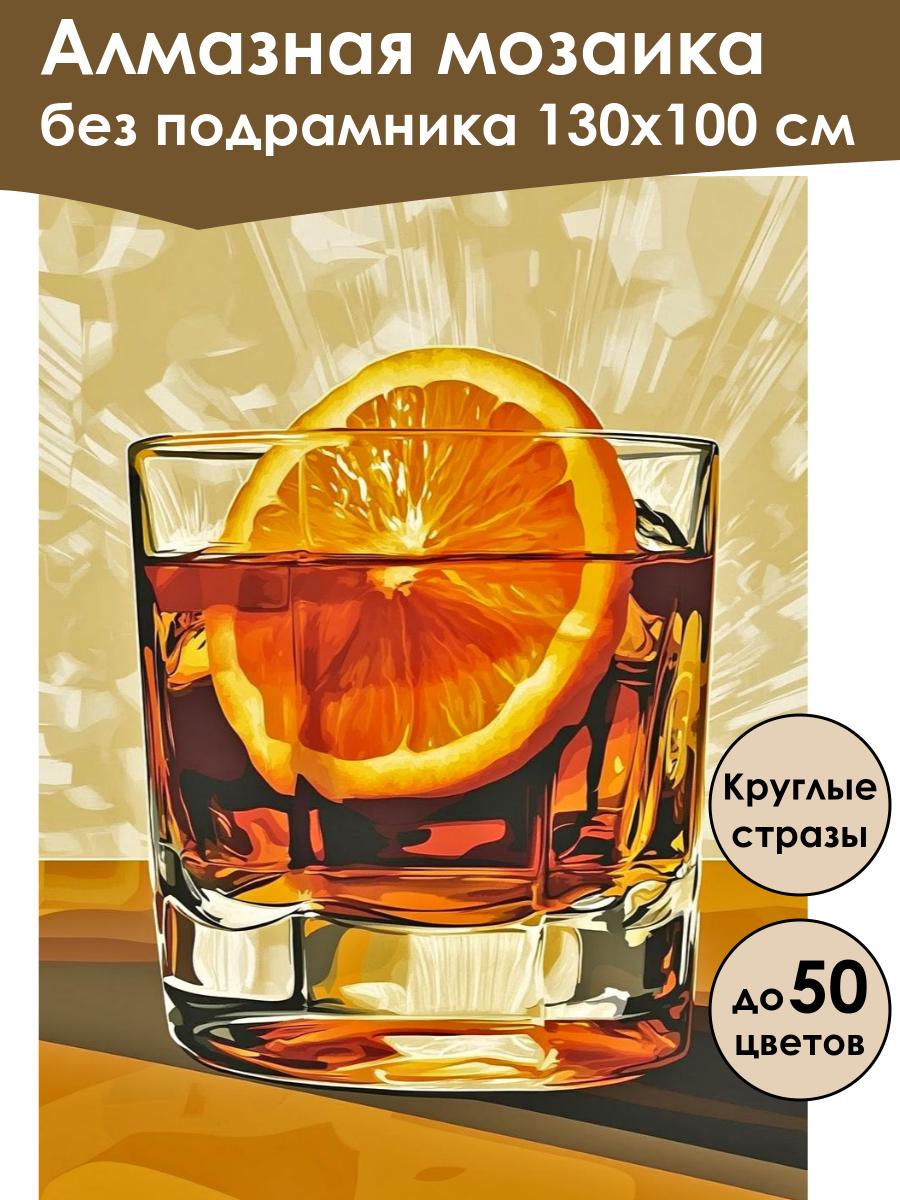 Алмазная мозаика
без подрамника 130х100 см

Круглые стразы

до 50 цветов