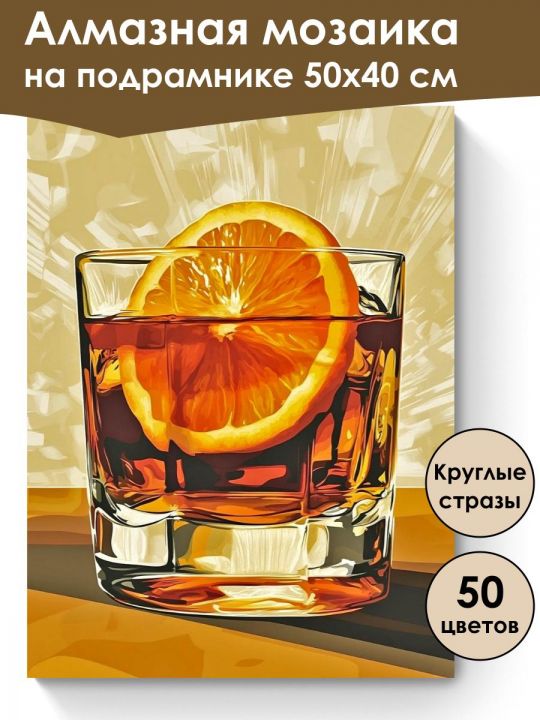 Алмазная мозаика
на подрамнике 50х40 см

Круглые стразы

50 цветов