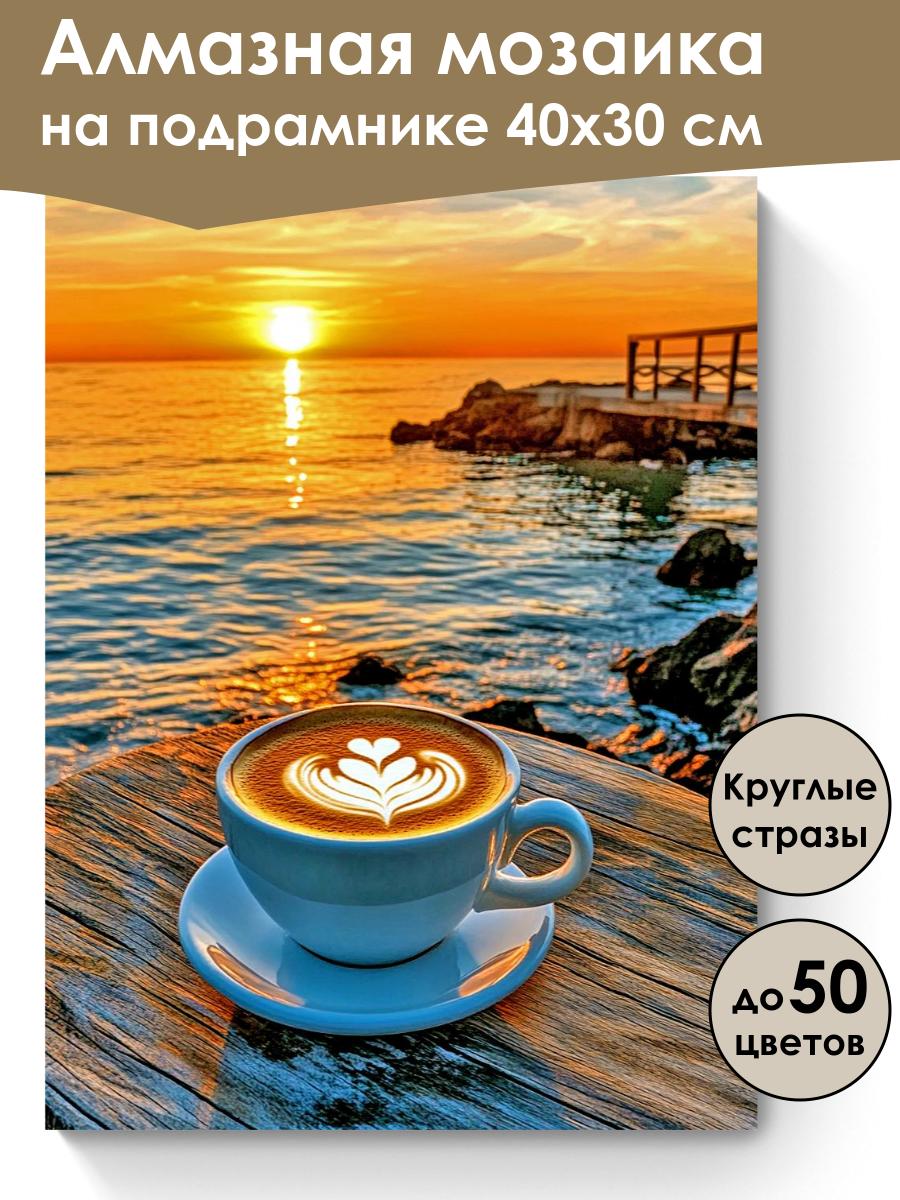 Алмазная мозаика
на подрамнике 40х30 см

Круглые стразы

до 50 цветов