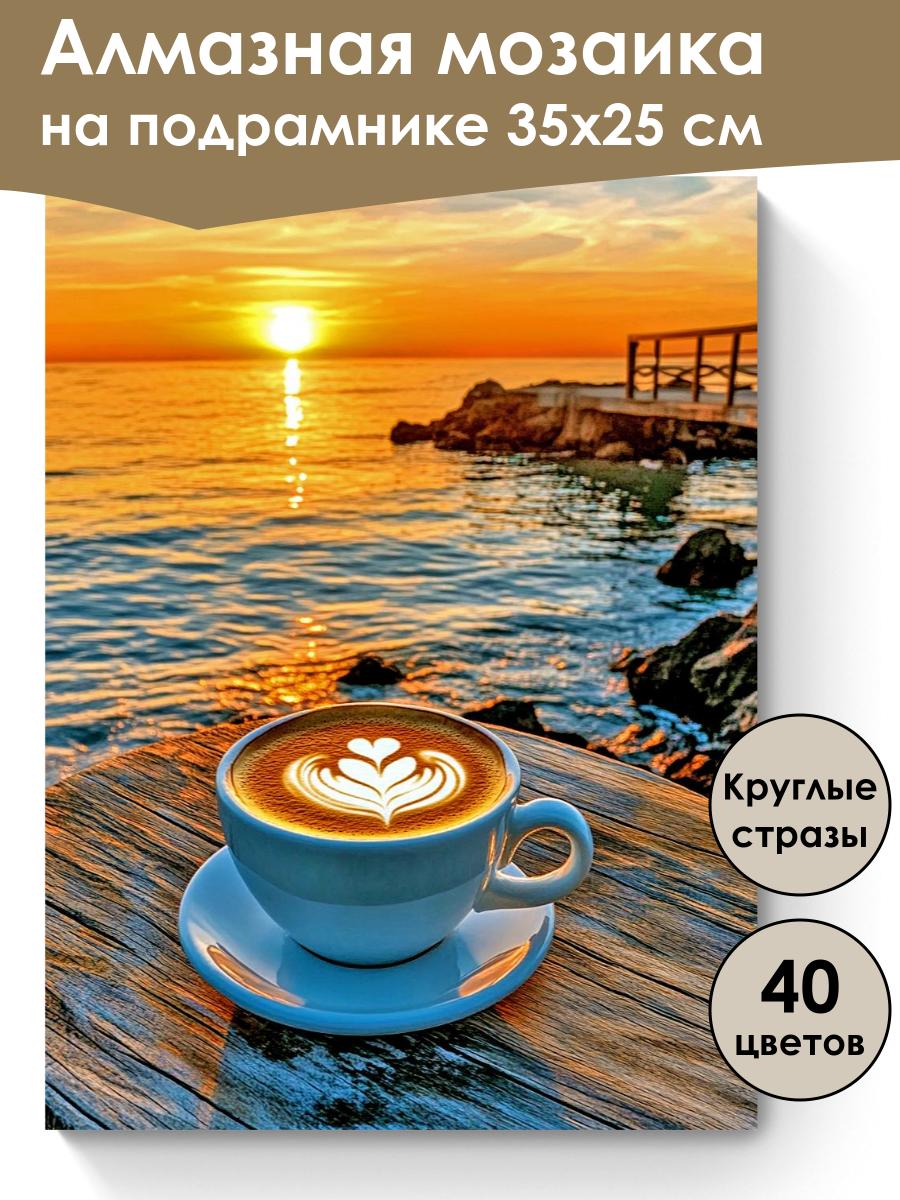 Алмазная мозаика
на подрамнике 35х25 см

Круглые стразы

40 цветов