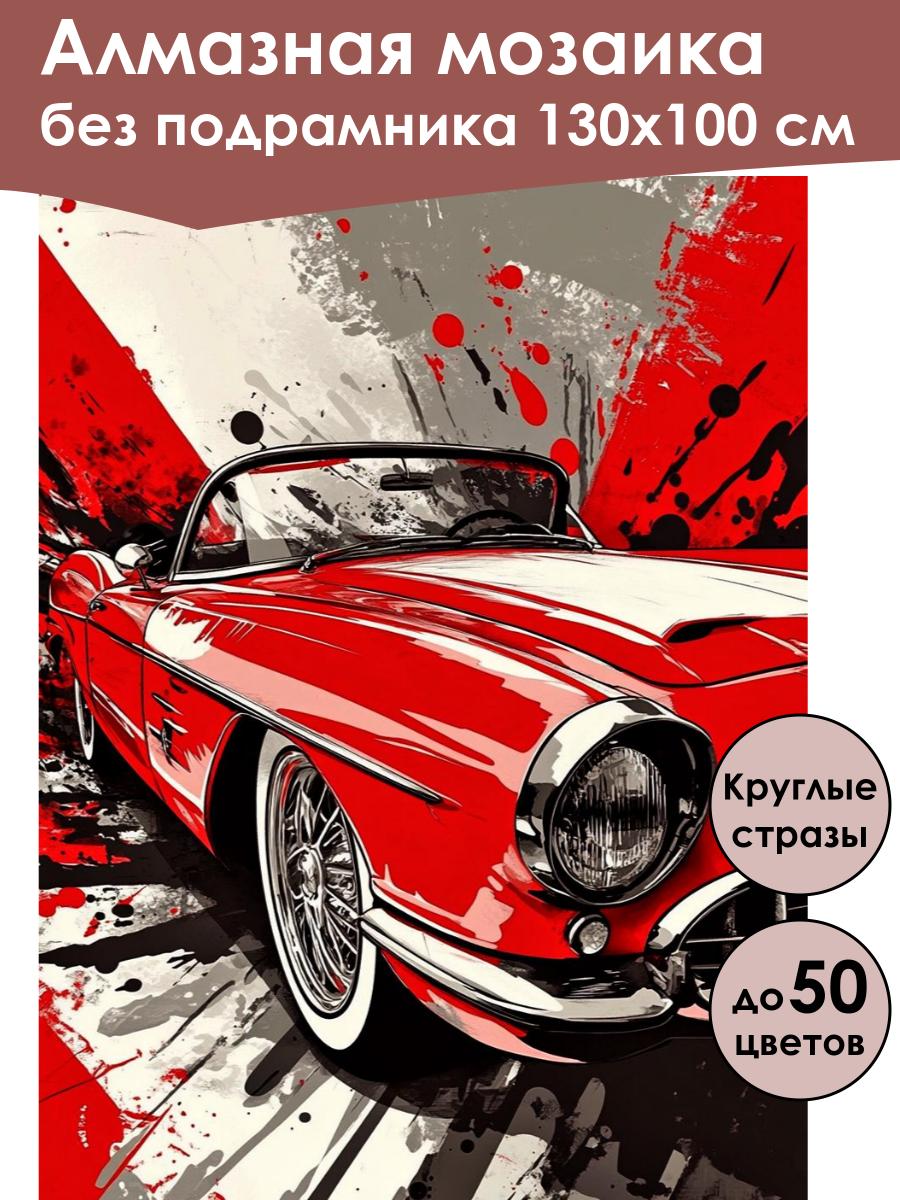 Алмазная мозаика
без подрамника 130х100 см

Круглые стразы

до 50 цветов