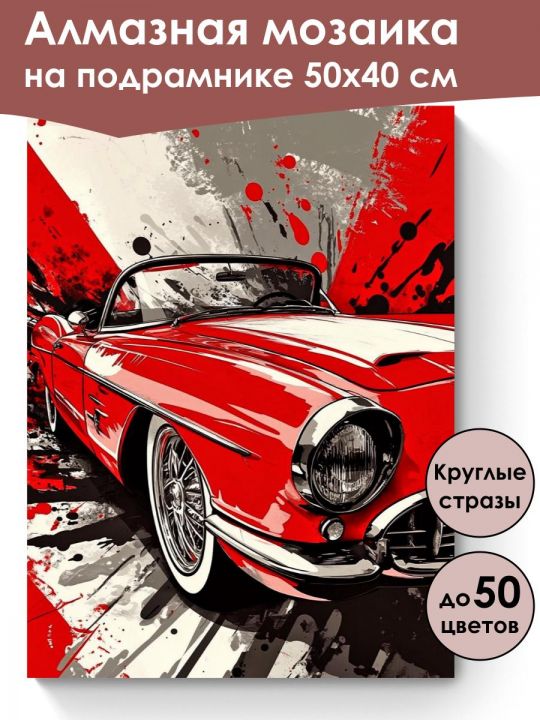 Алмазная мозаика на подрамнике 50х40 см

Круглые стразы

до 50 цветов