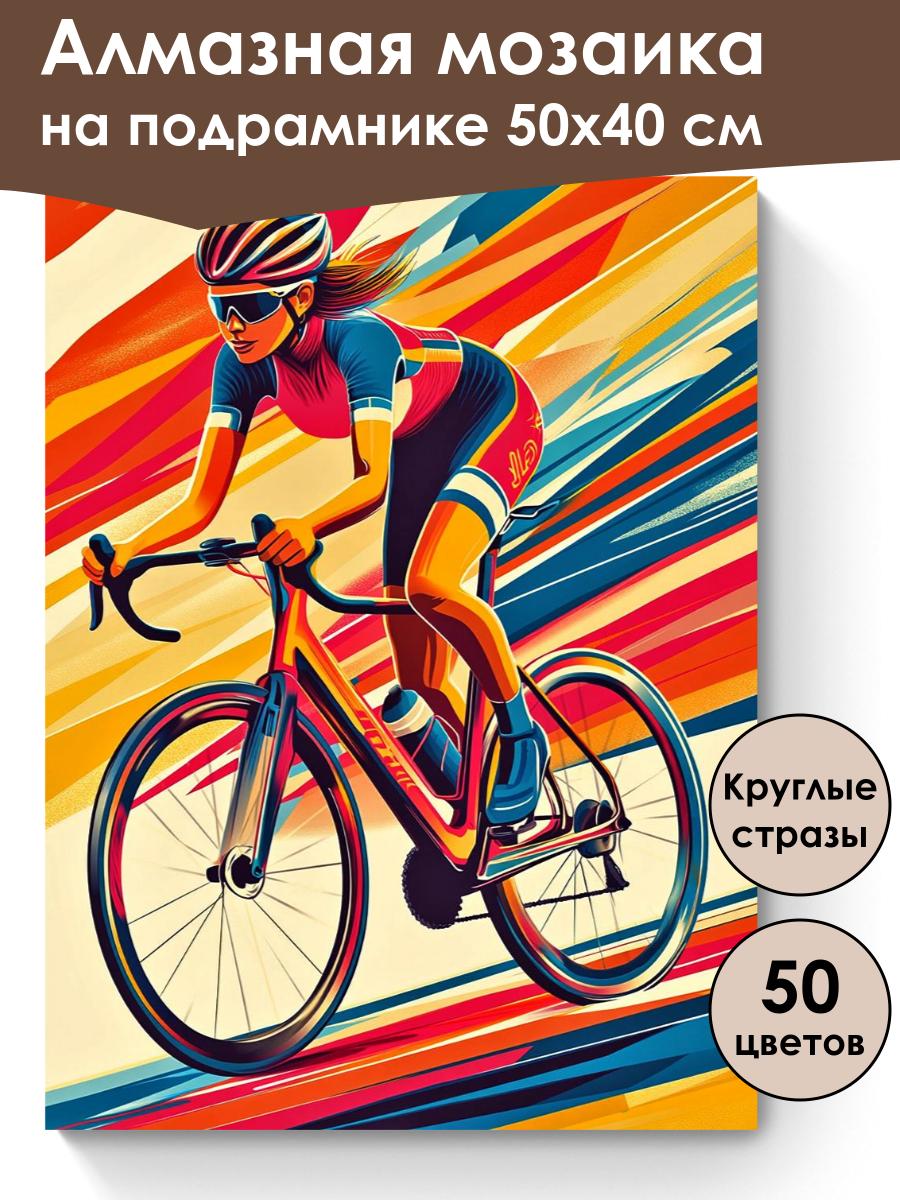 Алмазная мозаика
на подрамнике 50х40 см

Круглые
стразы

50
цветов