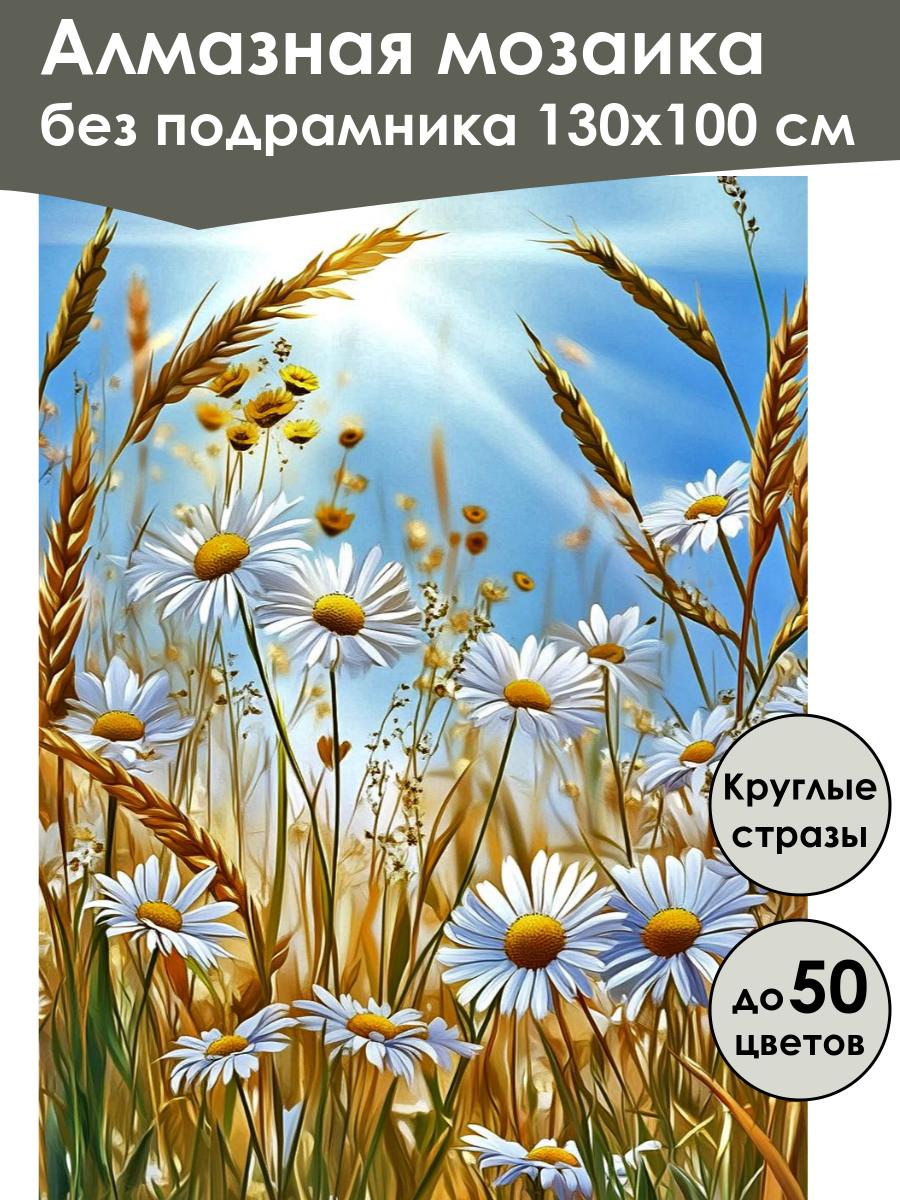 Алмазная мозаика
без подрамника 130х100 см

Круглые стразы

до 50 цветов