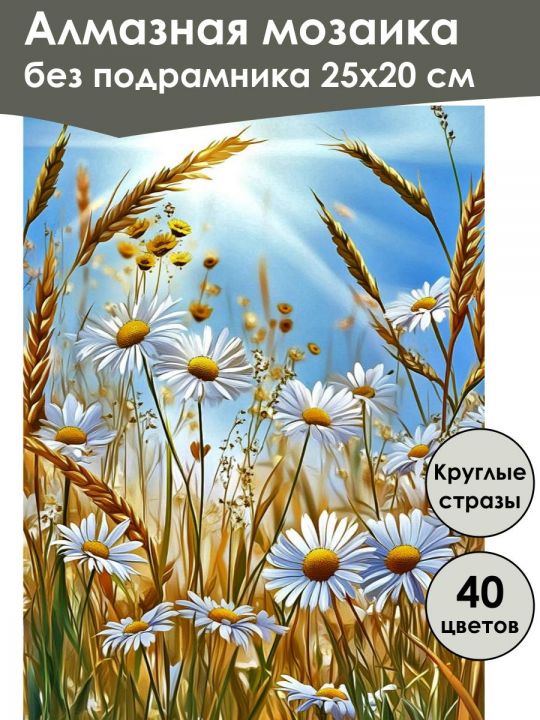 Алмазная мозаика
без подрамника 25х20 см

Круглые стразы

40 цветов