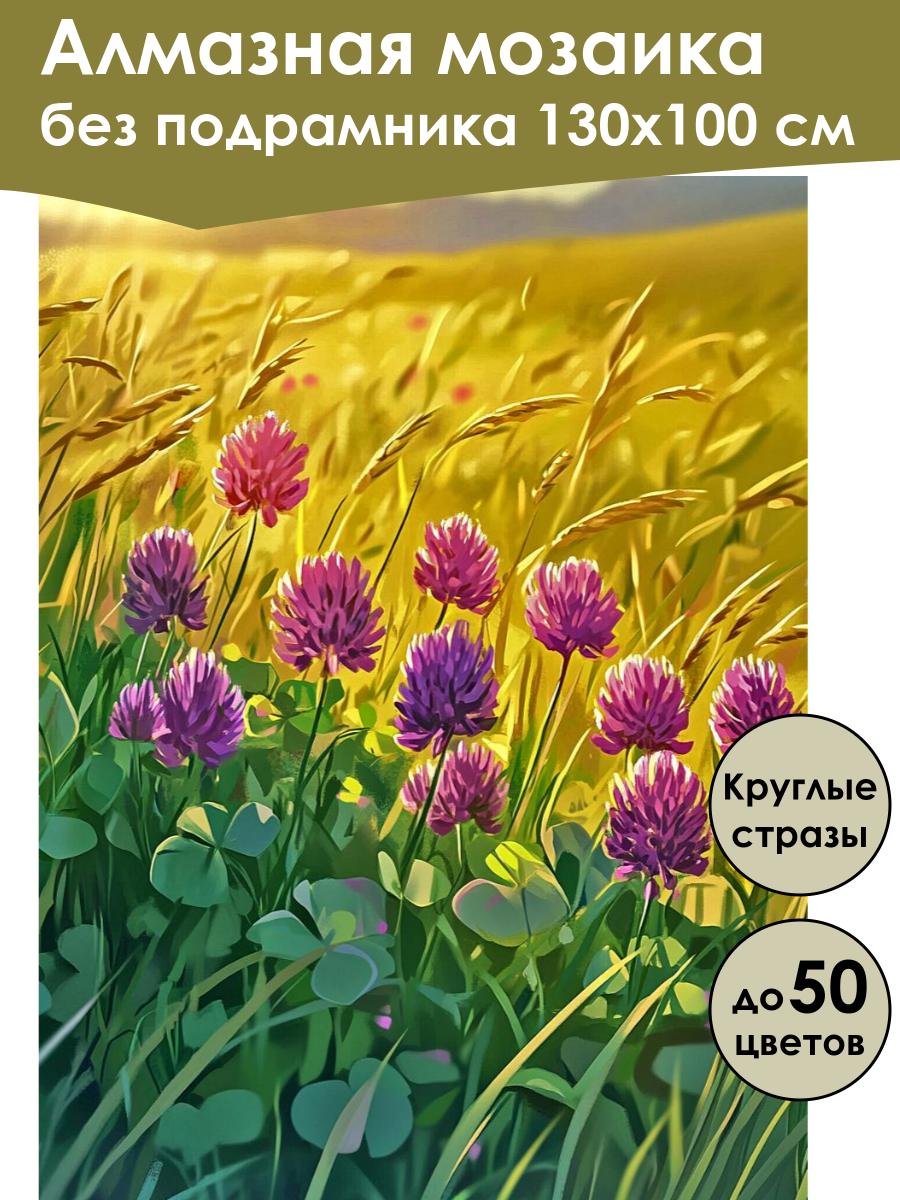 Алмазная мозаика
без подрамника 130х100 см

Круглые стразы

до 50 цветов