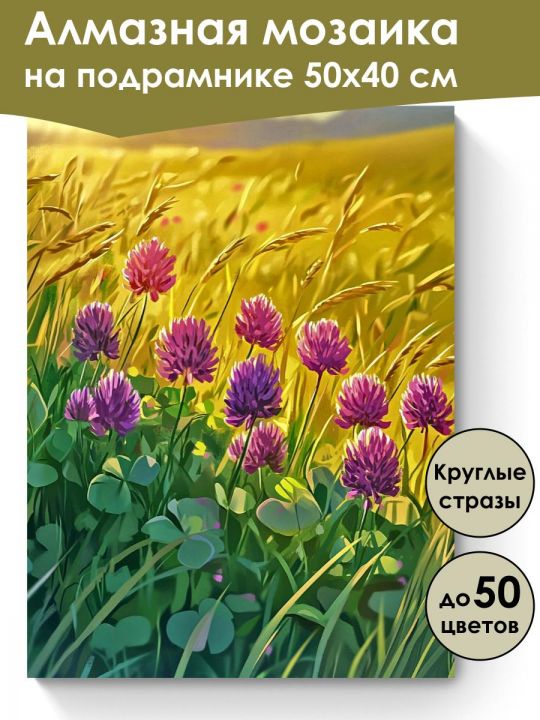 Алмазная мозаика
на подрамнике 50х40 см

Круглые стразы

до 50 цветов