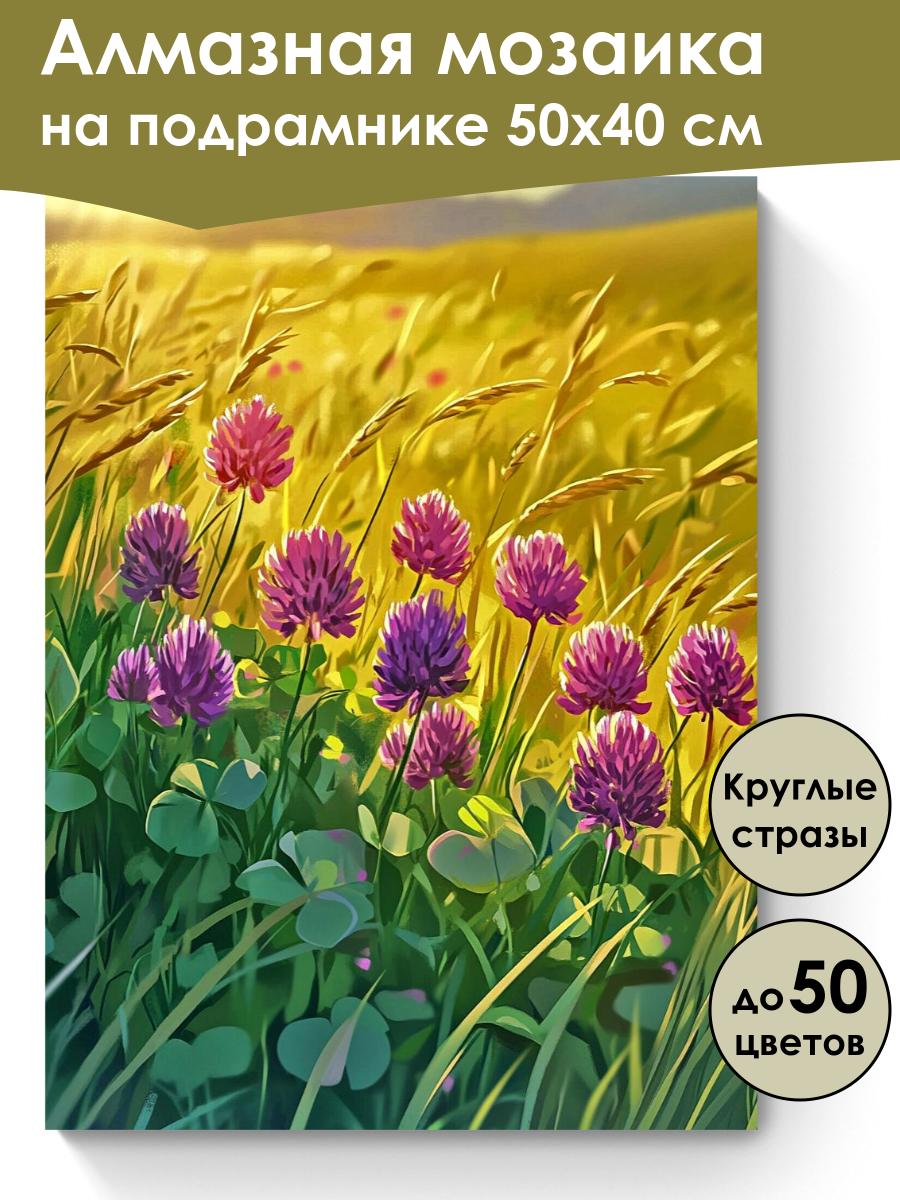 Алмазная мозаика
на подрамнике 50х40 см

Круглые стразы

до 50 цветов