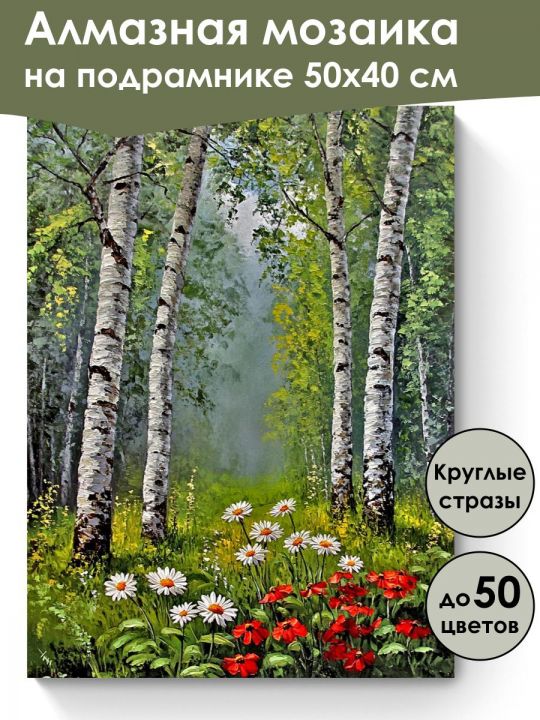 Алмазная мозаика
на подрамнике 50х40 см

Круглые стразы

до 50 цветов