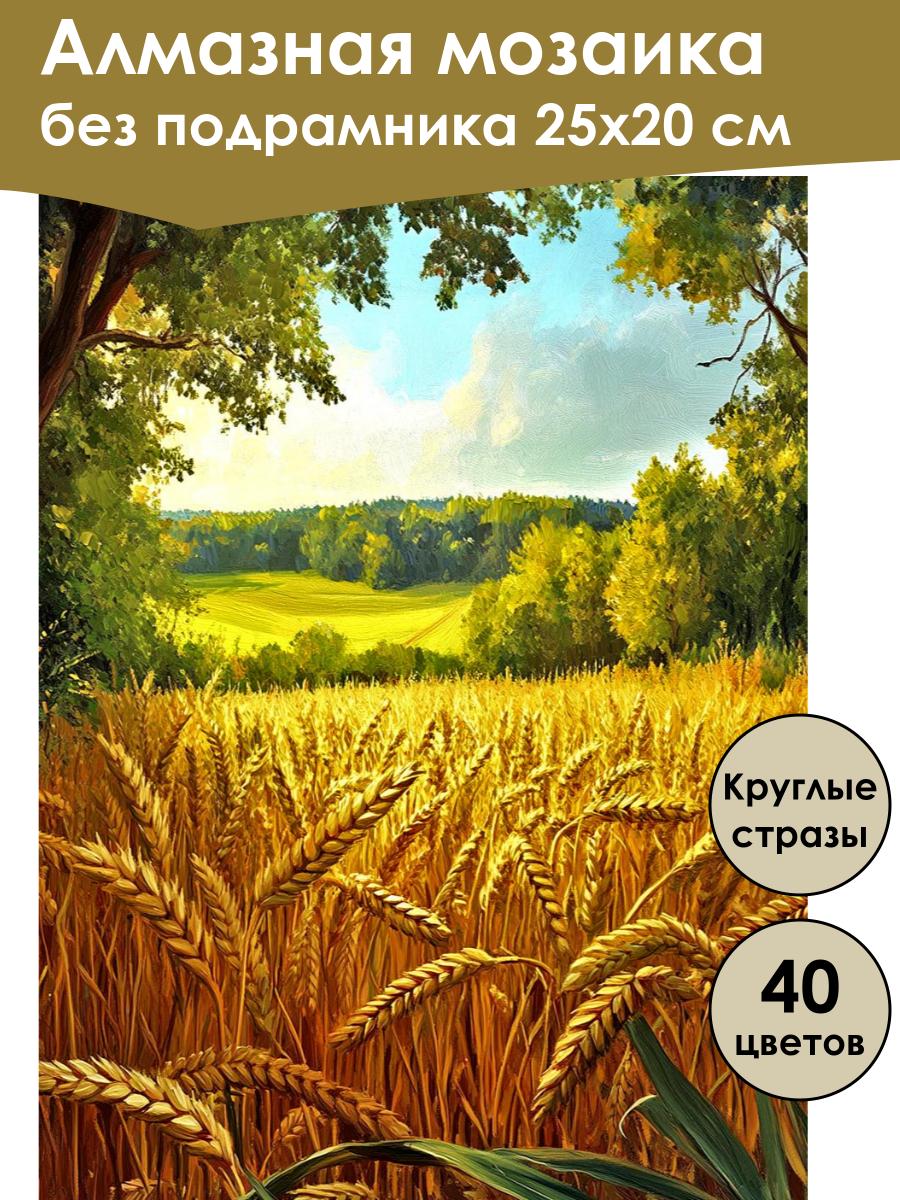 Алмазная мозаика
без подрамника 25х20 см

Круглые стразы

40 цветов