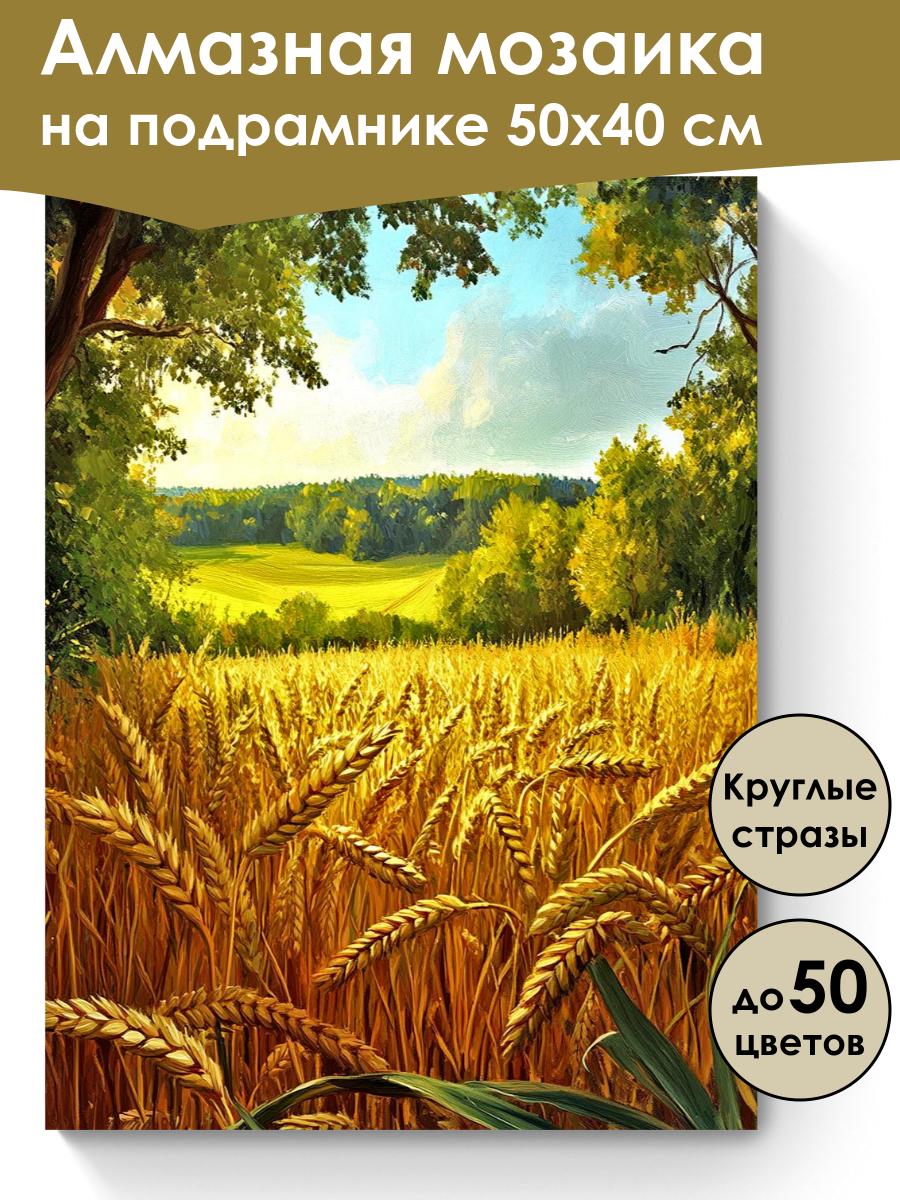 Алмазная мозаика на подрамнике 50х40 см

Круглые стразы

до 50 цветов