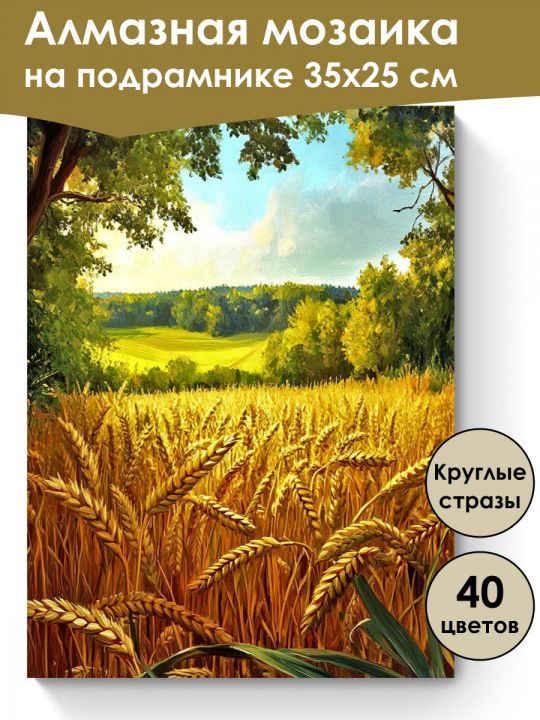 Алмазная мозаика
на подрамнике 35х25 см

Круглые стразы

40 цветов