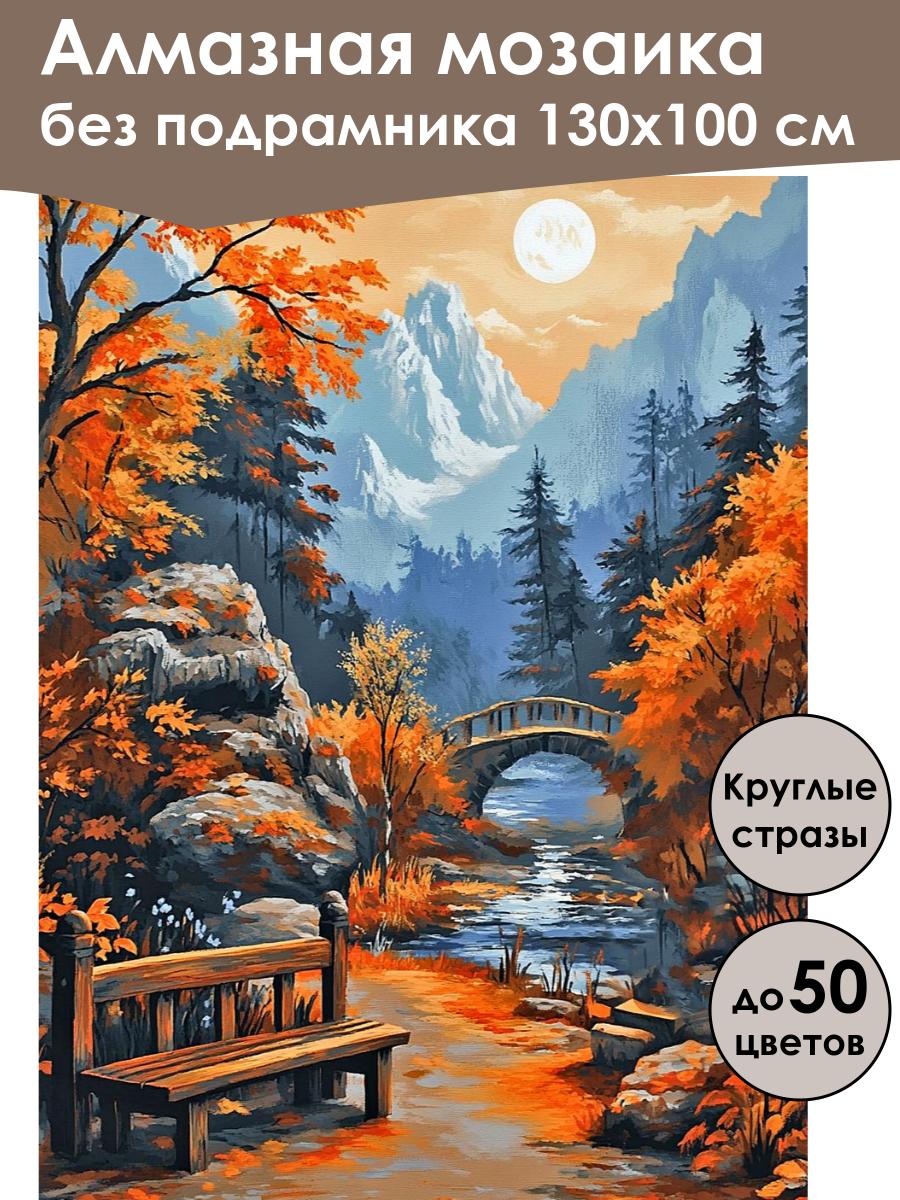 Алмазная мозаика
без подрамника 130х100 см

Круглые стразы

до 50 цветов