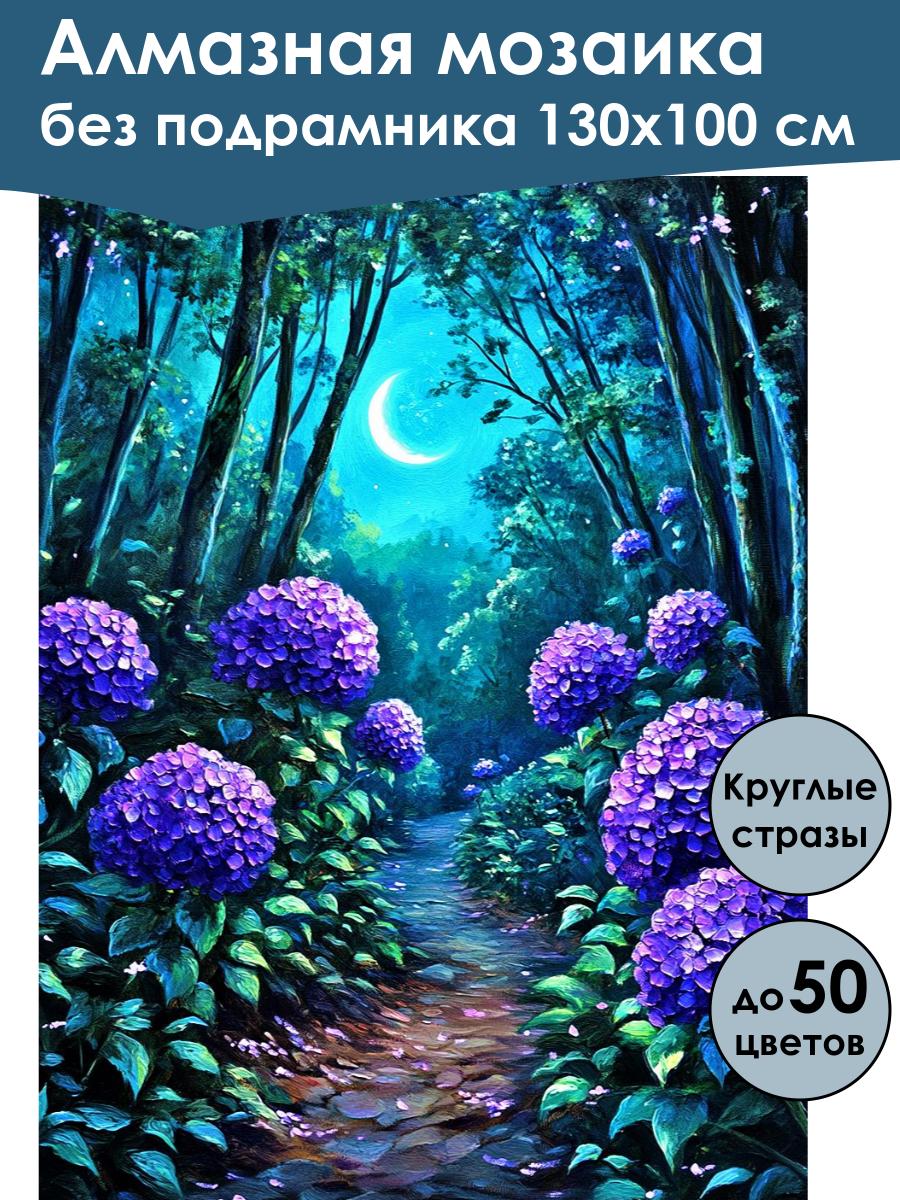 Алмазная мозаика
без подрамника 130х100 см

Круглые стразы

до 50 цветов