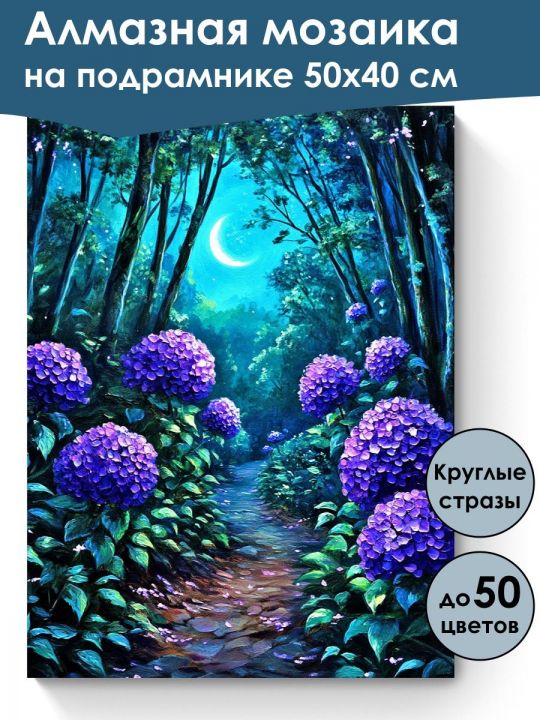 Алмазная мозаика
на подрамнике 50х40 см

Круглые стразы

до 50 цветов