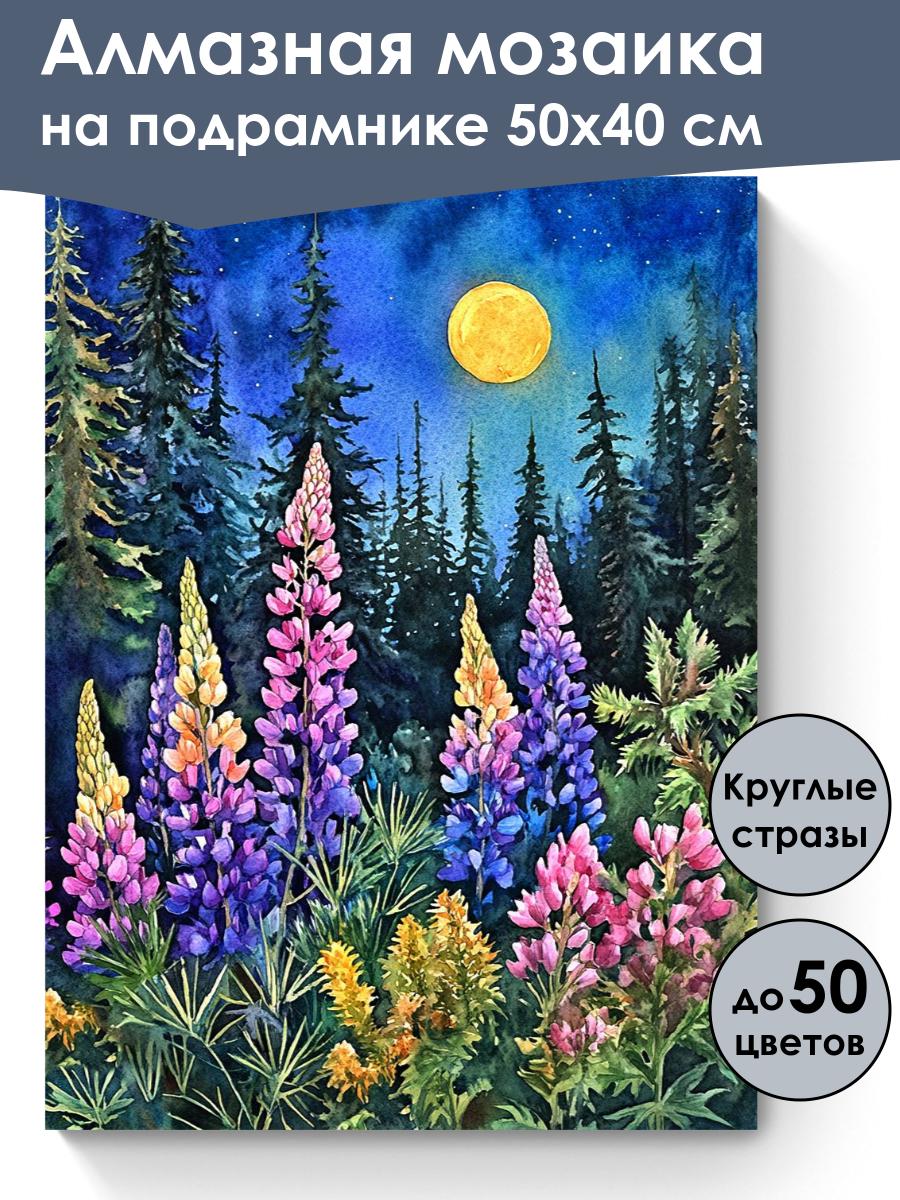 Алмазная мозаика на подрамнике 50х40 см

Круглые стразы

до 50 цветов