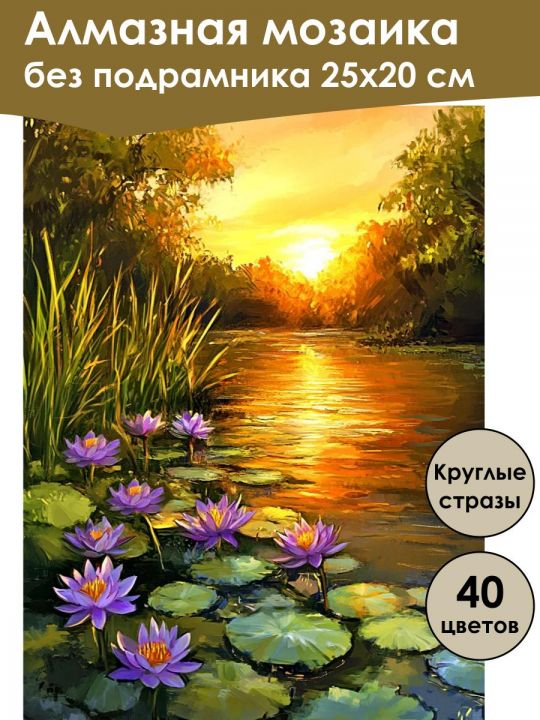 Алмазная мозаика
без подрамника 25х20 см

Круглые стразы

40 цветов