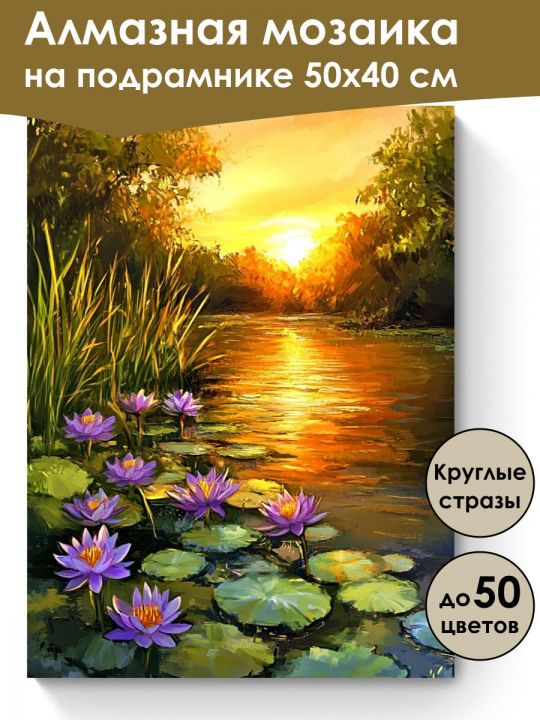 Алмазная мозаика на подрамнике 50х40 см

Круглые стразы

до 50 цветов