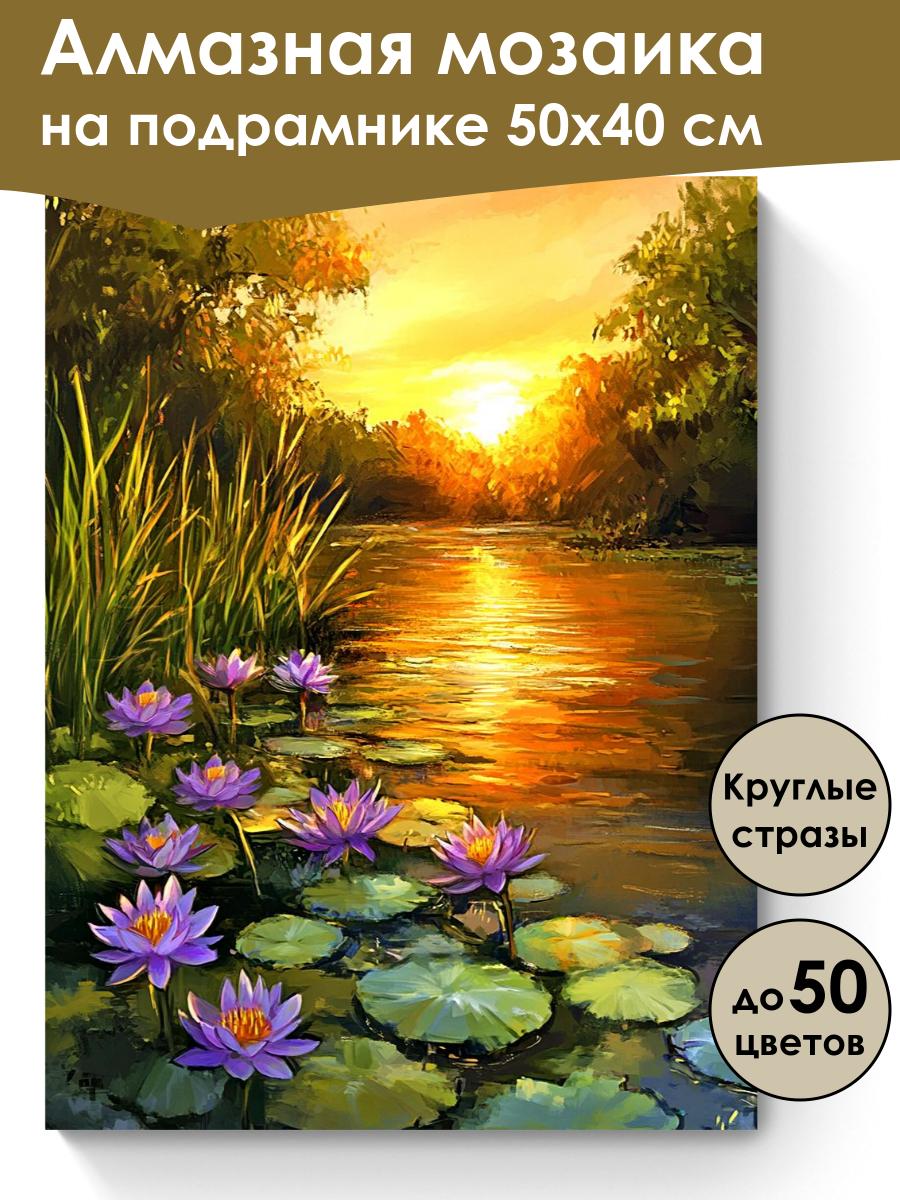 Алмазная мозаика на подрамнике 50х40 см

Круглые стразы

до 50 цветов