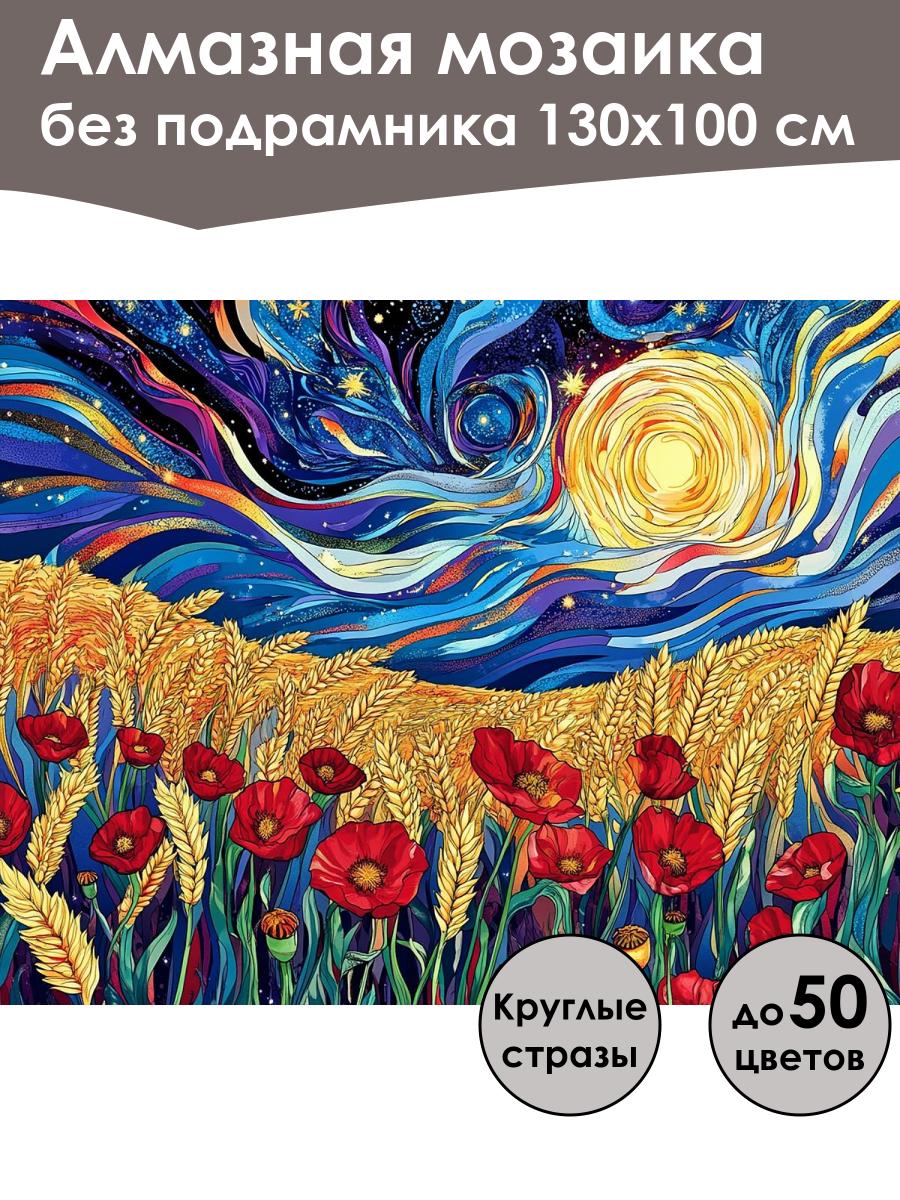 Алмазная мозаика
без подрамника 130x100 см

Круглые стразы

до 50 цветов