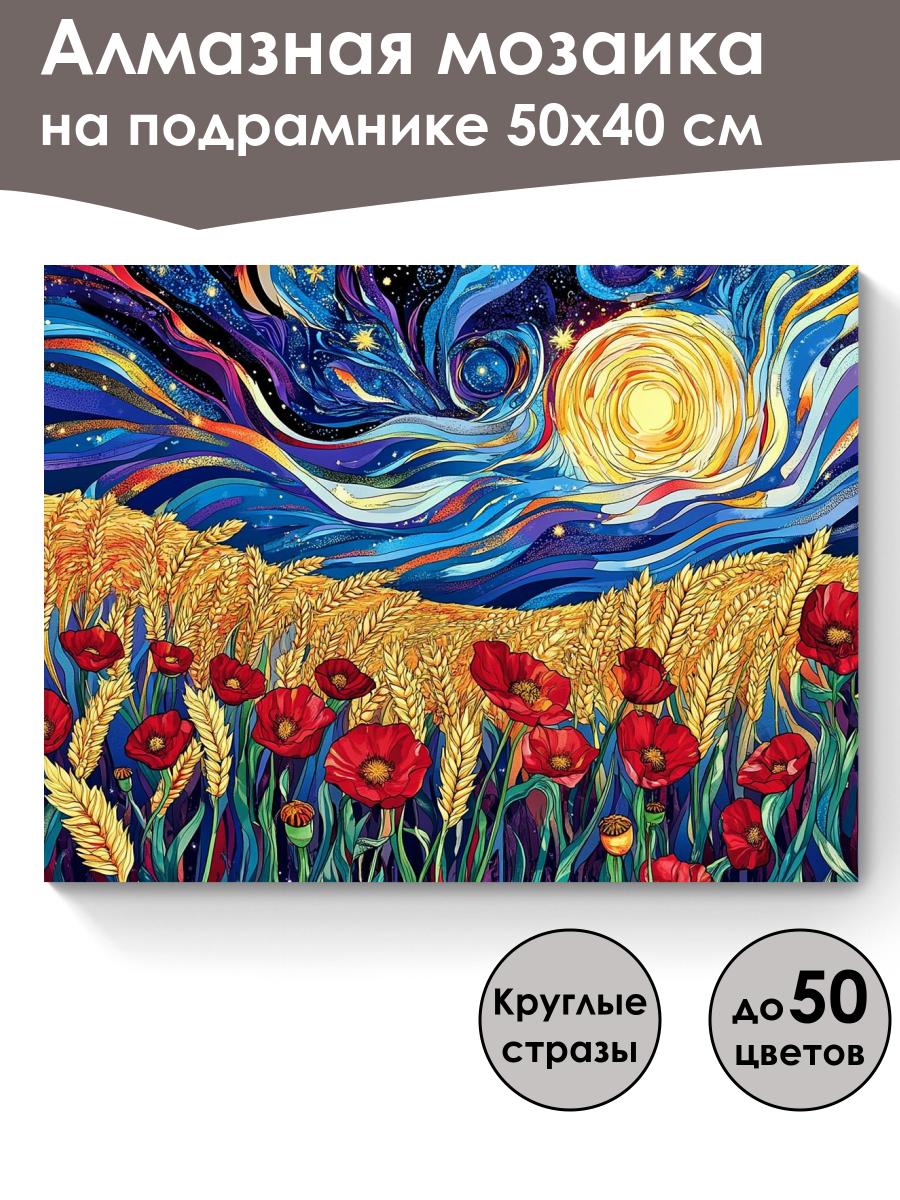 Алмазная мозаика на подрамнике 50х40 см

Круглые стразы

до 50 цветов