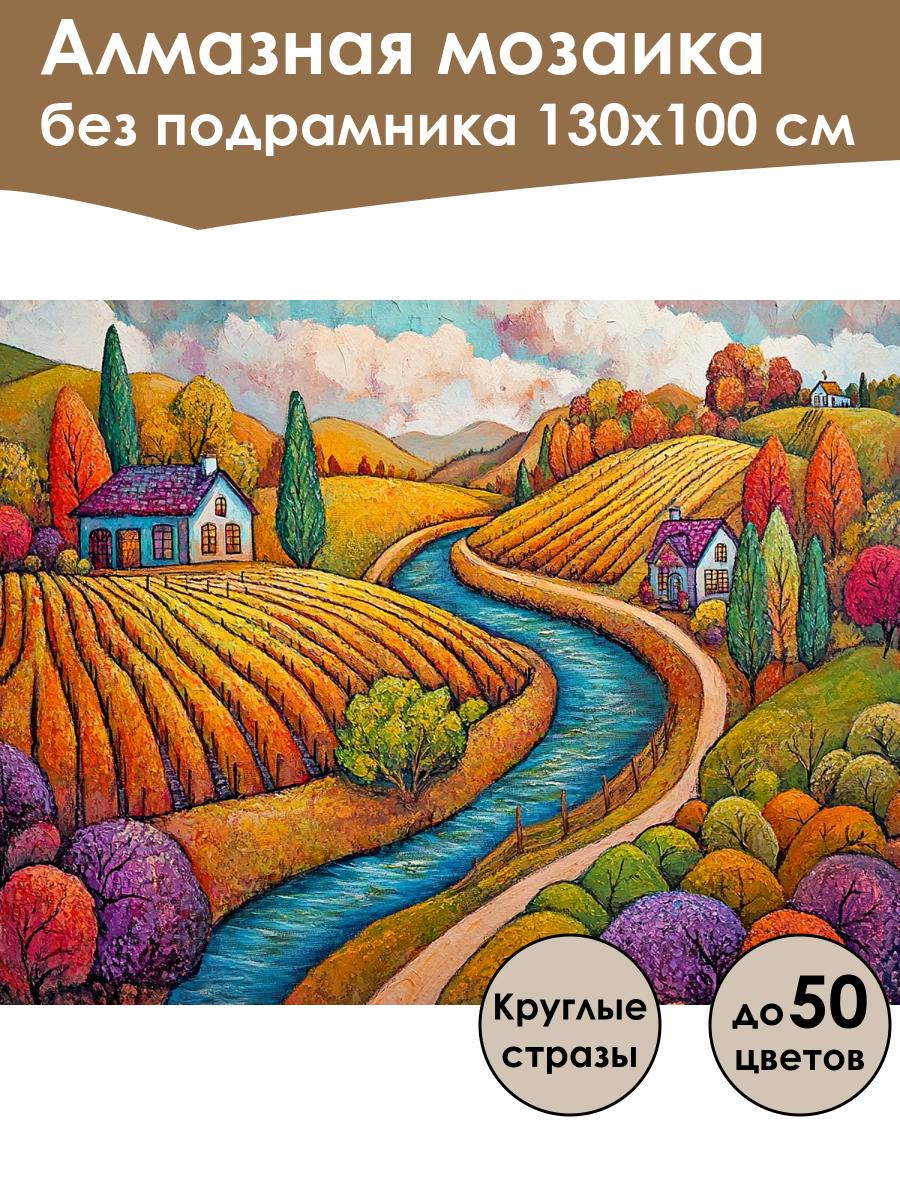 Алмазная мозаика
без подрамника 130х100 см

Круглые стразы

до 50 цветов