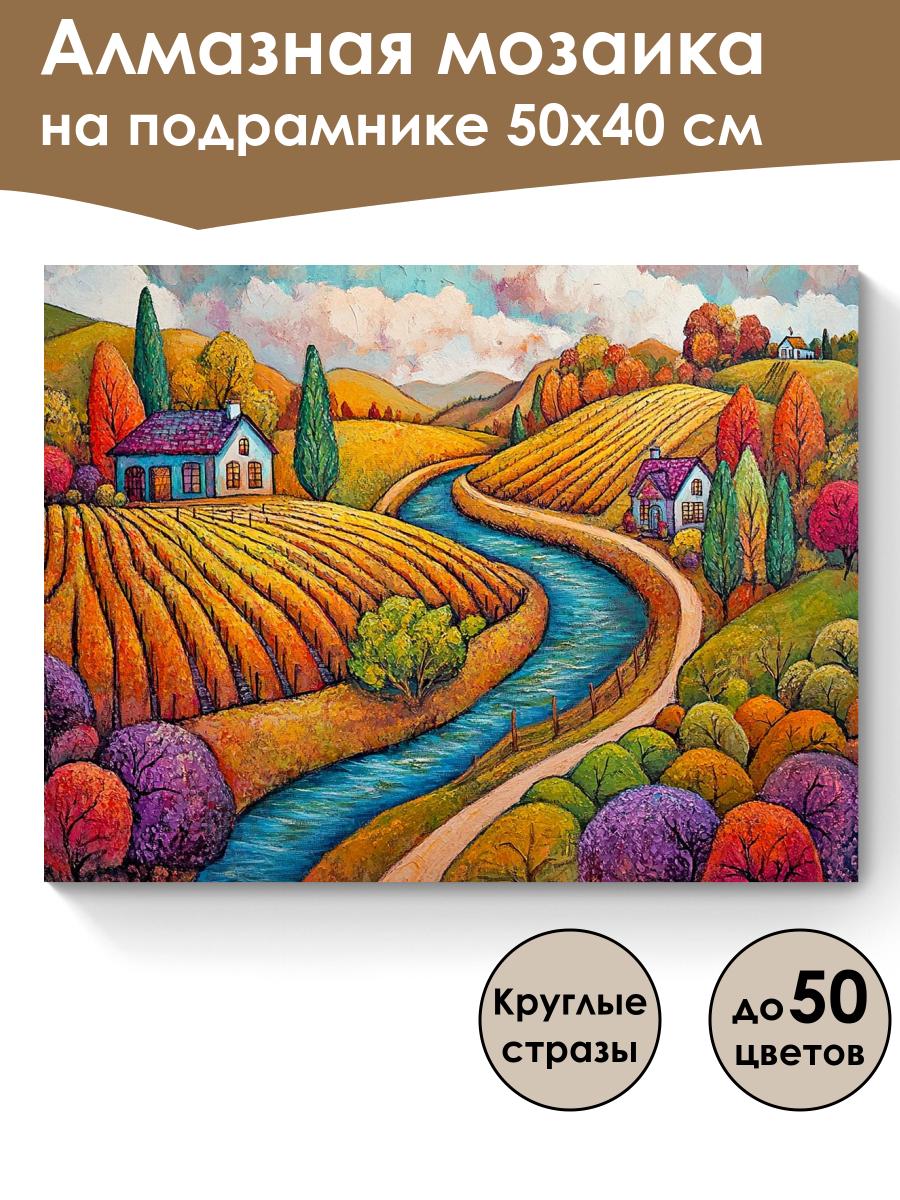 Алмазная мозаика на подрамнике 50х40 см

Круглые стразы

до 50 цветов