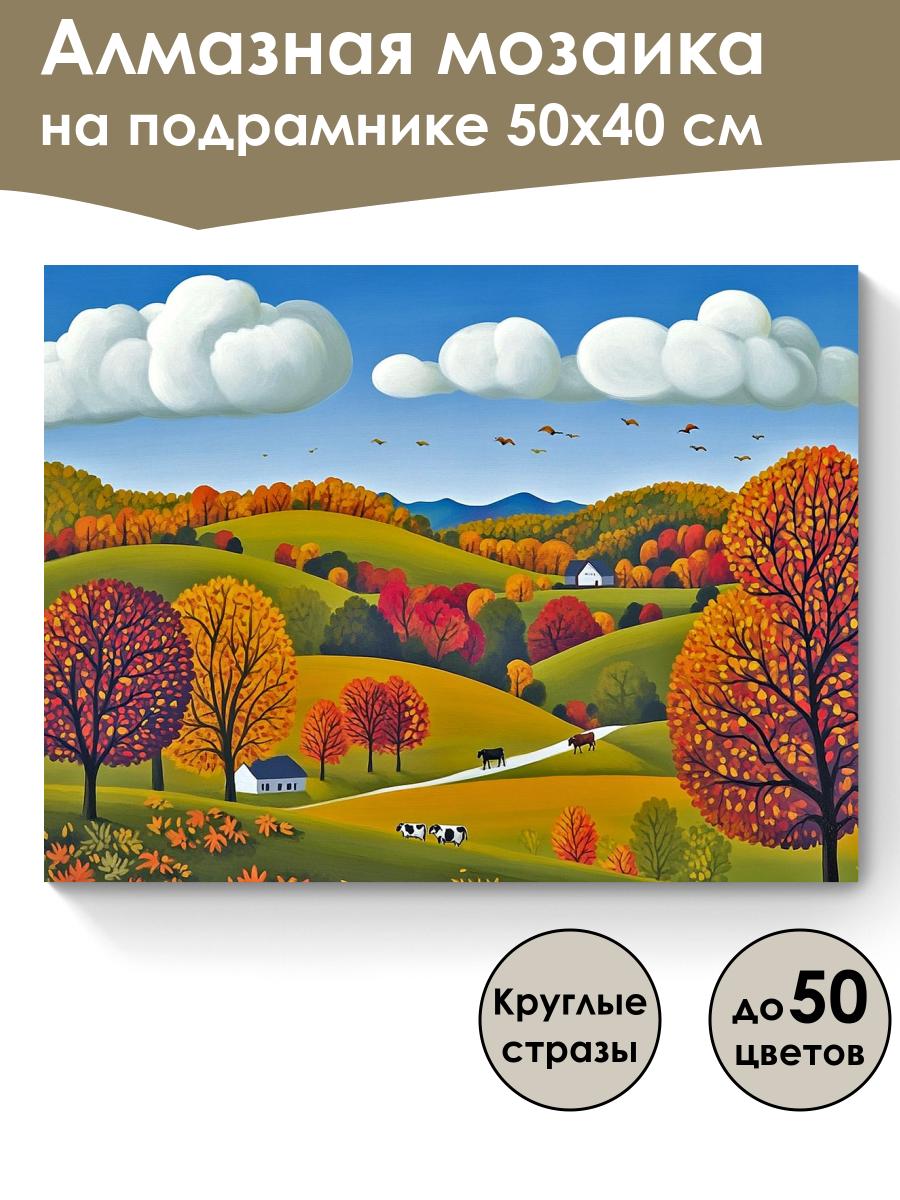 Алмазная мозаика
на подрамнике 50х40 см

Круглые стразы

до 50 цветов