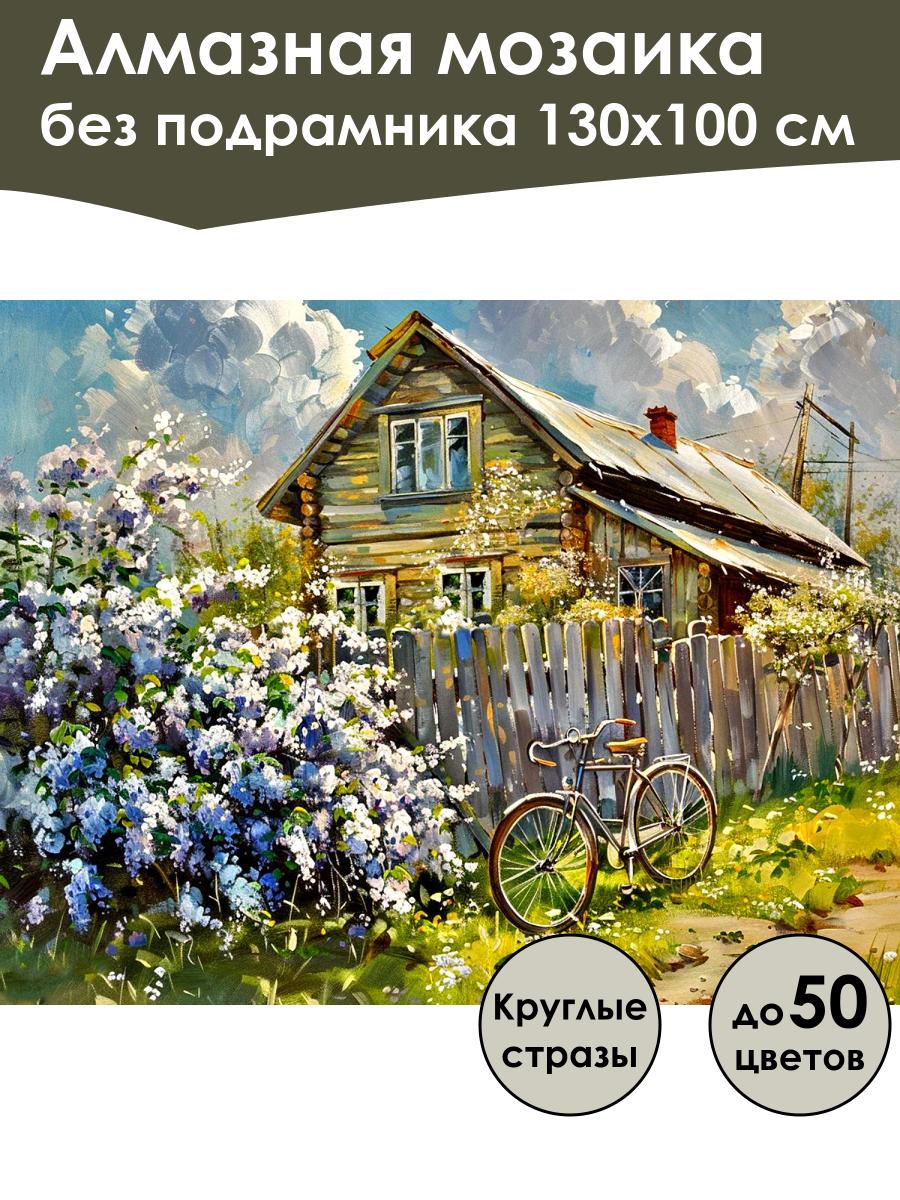 Алмазная мозаика
без подрамника 130х100 см

Круглые стразы

до 50 цветов