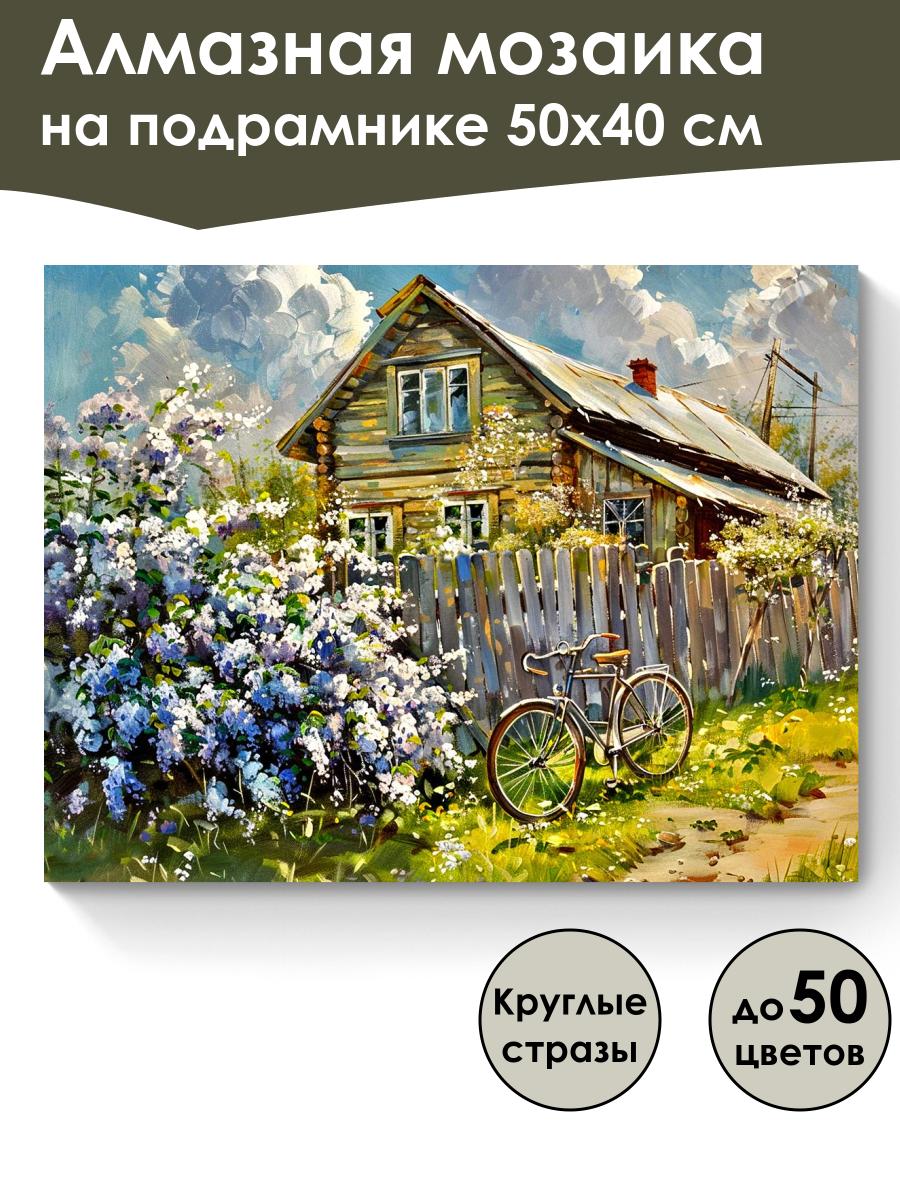 Алмазная мозаика
на подрамнике 50х40 см

Круглые стразы

до 50 цветов