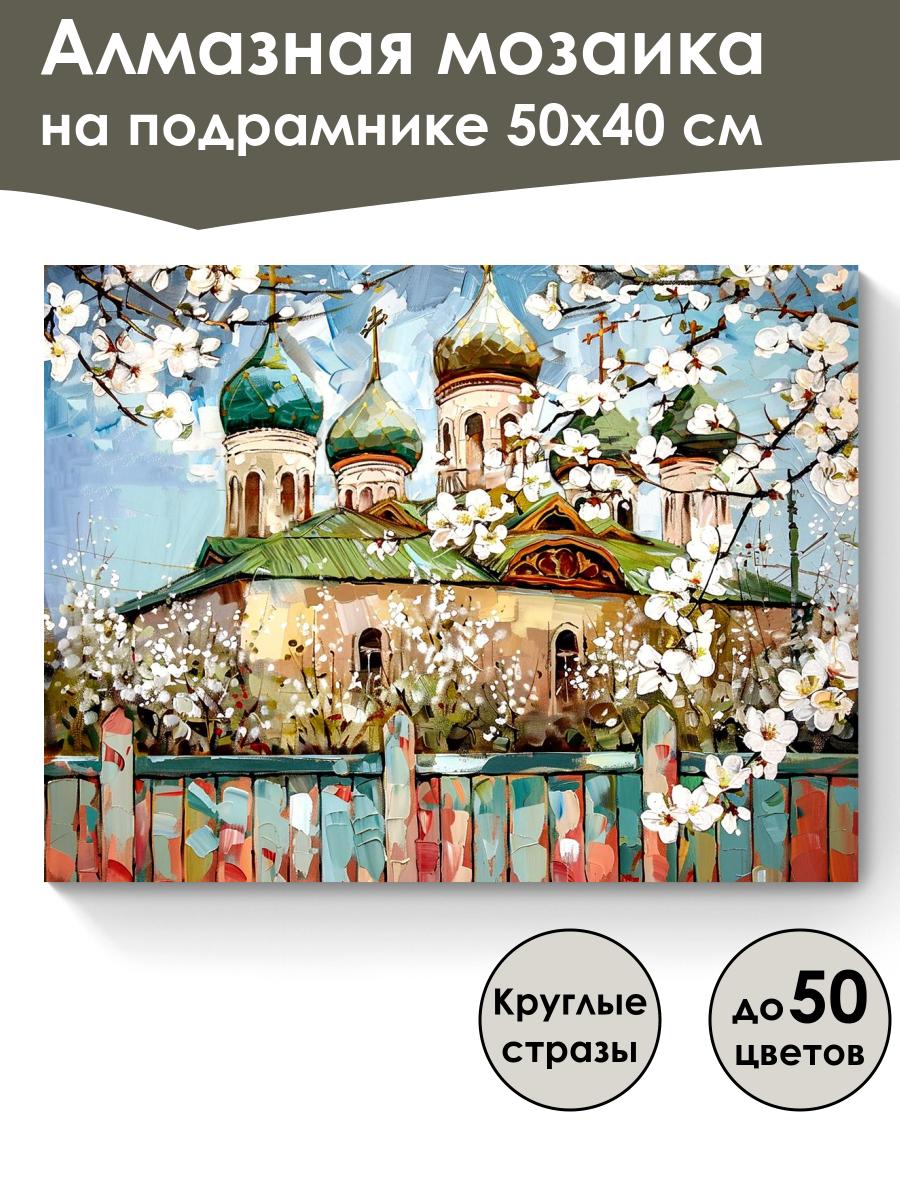 Алмазная мозаика на подрамнике 50х40 см

Круглые стразы

до 50 цветов