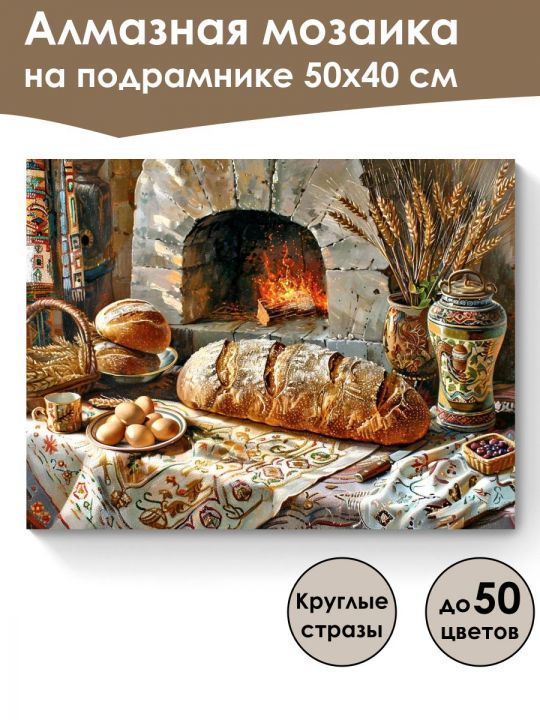 Алмазная мозаика
на подрамнике 50х40 см

Круглые стразы

до 50 цветов