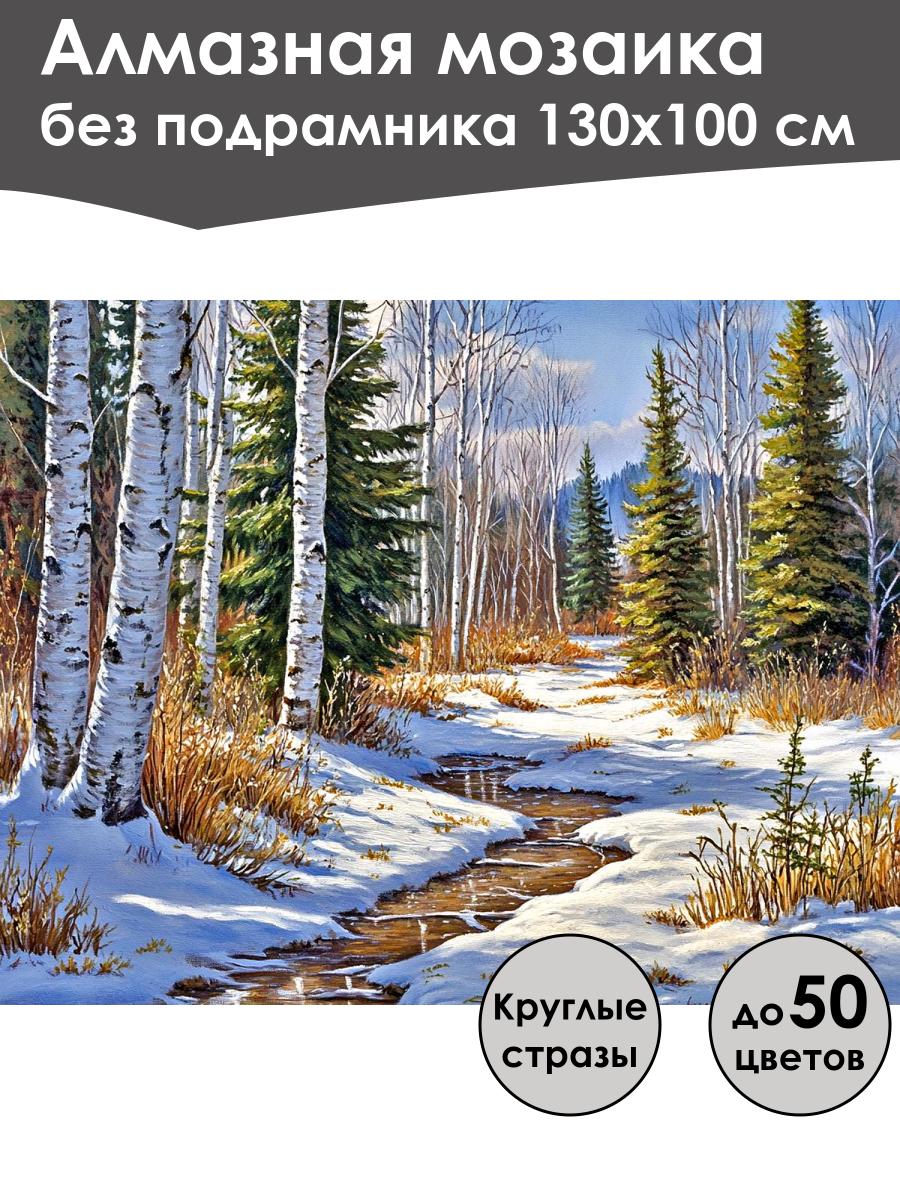 Алмазная мозаика
без подрамника 130х100 см

Круглые стразы

до 50 цветов