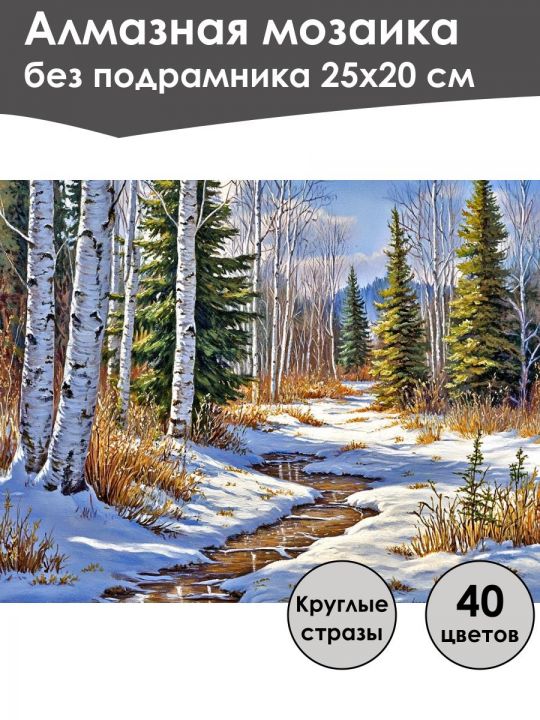 Алмазная мозаика
без подрамника 25х20 см

Круглые стразы

40 цветов