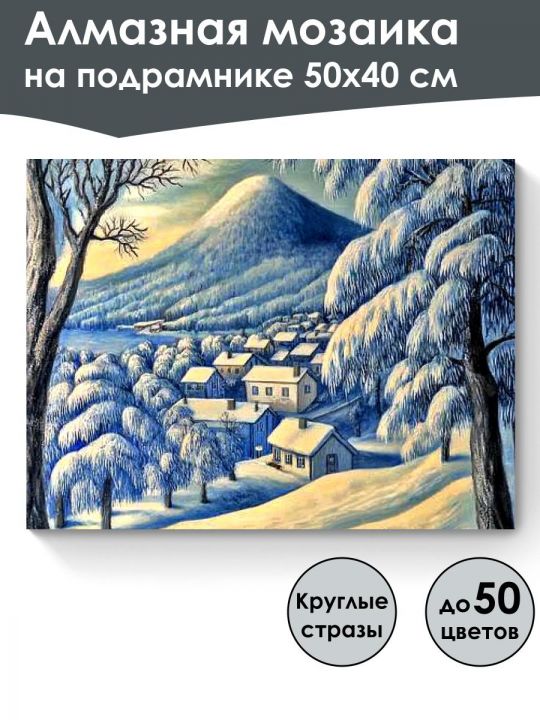 Алмазная мозаика
на подрамнике 50х40 см

Круглые стразы

до 50 цветов