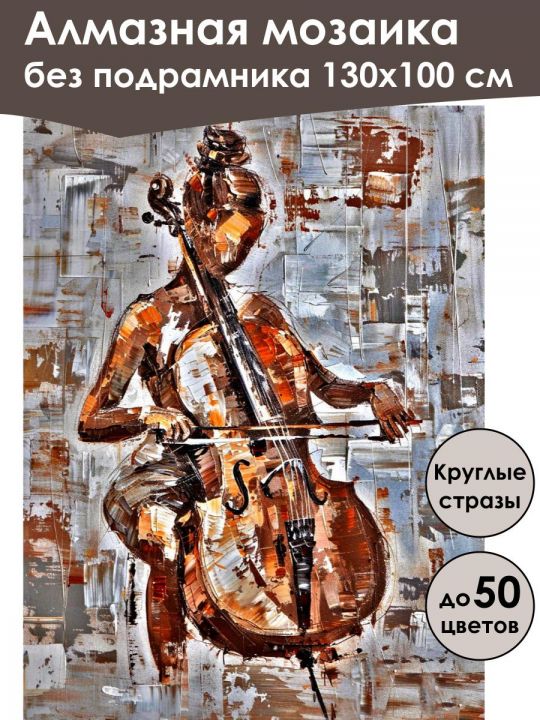 Алмазная мозаика
без подрамника 130х100 см

Круглые стразы

до 50 цветов