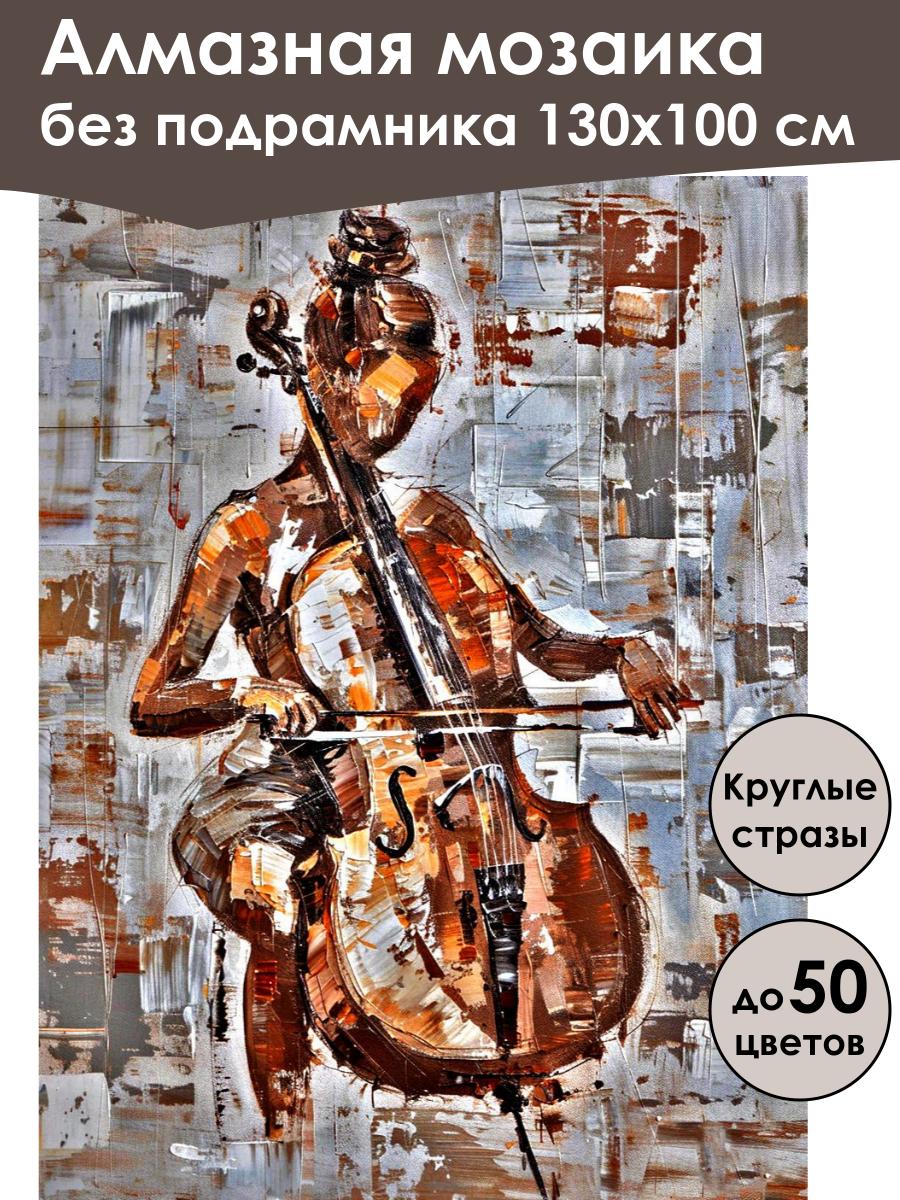 Алмазная мозаика
без подрамника 130х100 см

Круглые стразы

до 50 цветов