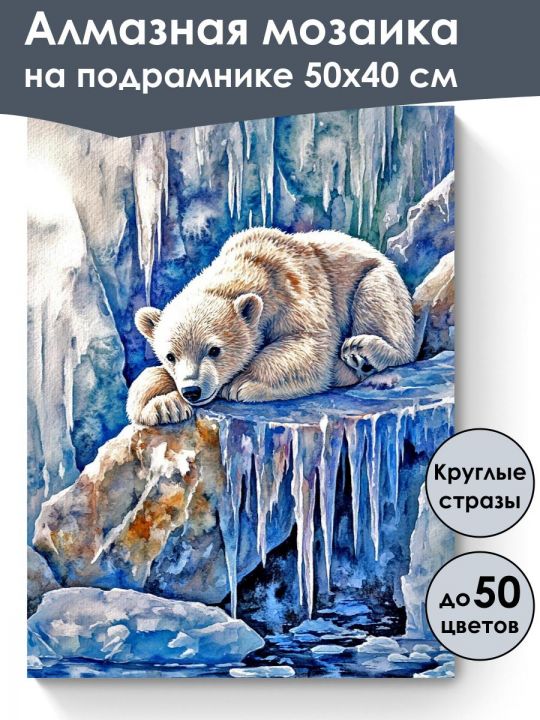 Алмазная мозаика
на подрамнике 50х40 см

Круглые стразы

до 50 цветов