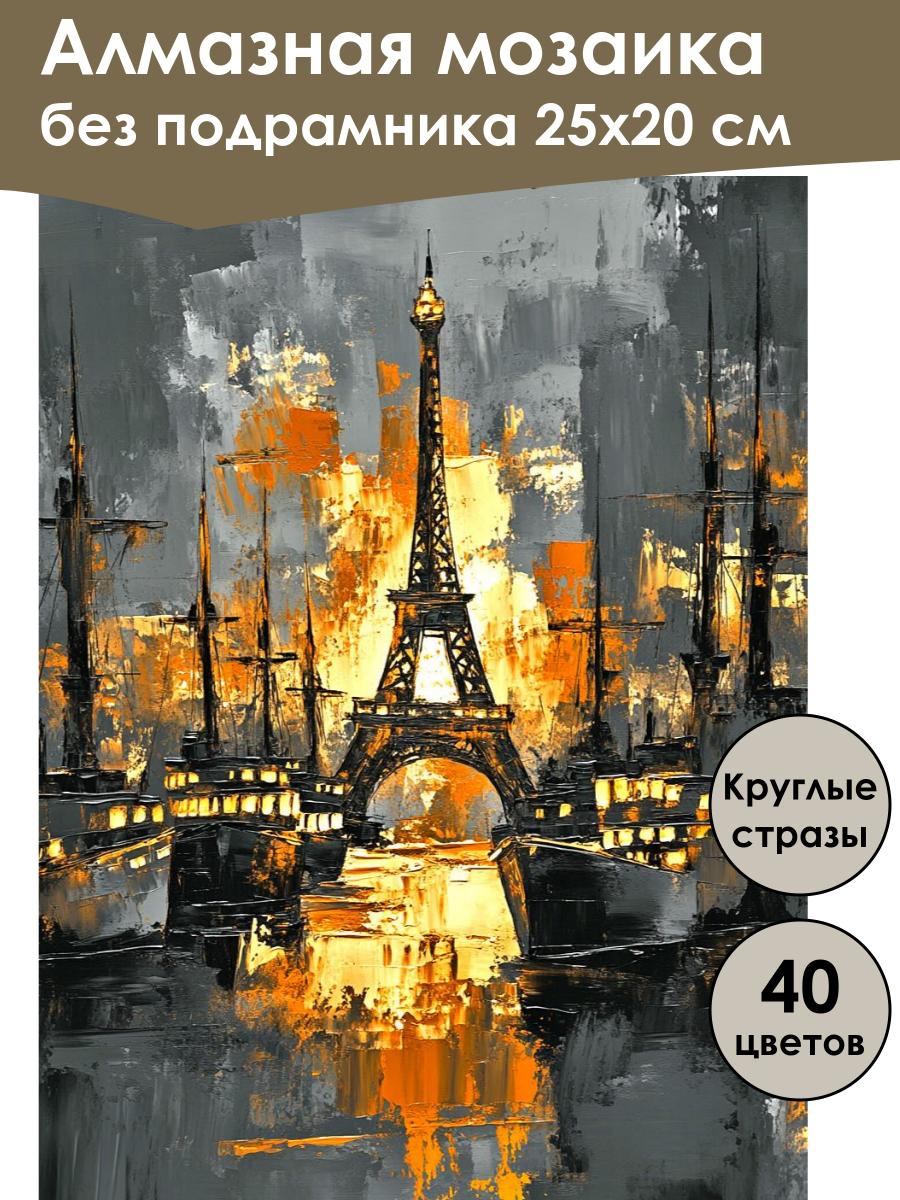 Алмазная мозаика
без подрамника 25х20 см

Круглые стразы

40 цветов