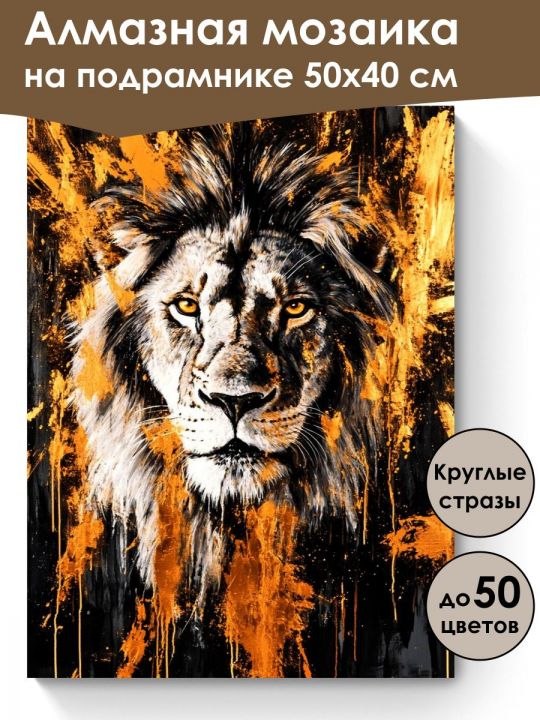 Алмазная мозаика
на подрамнике 50х40 см

Круглые стразы

до 50 цветов