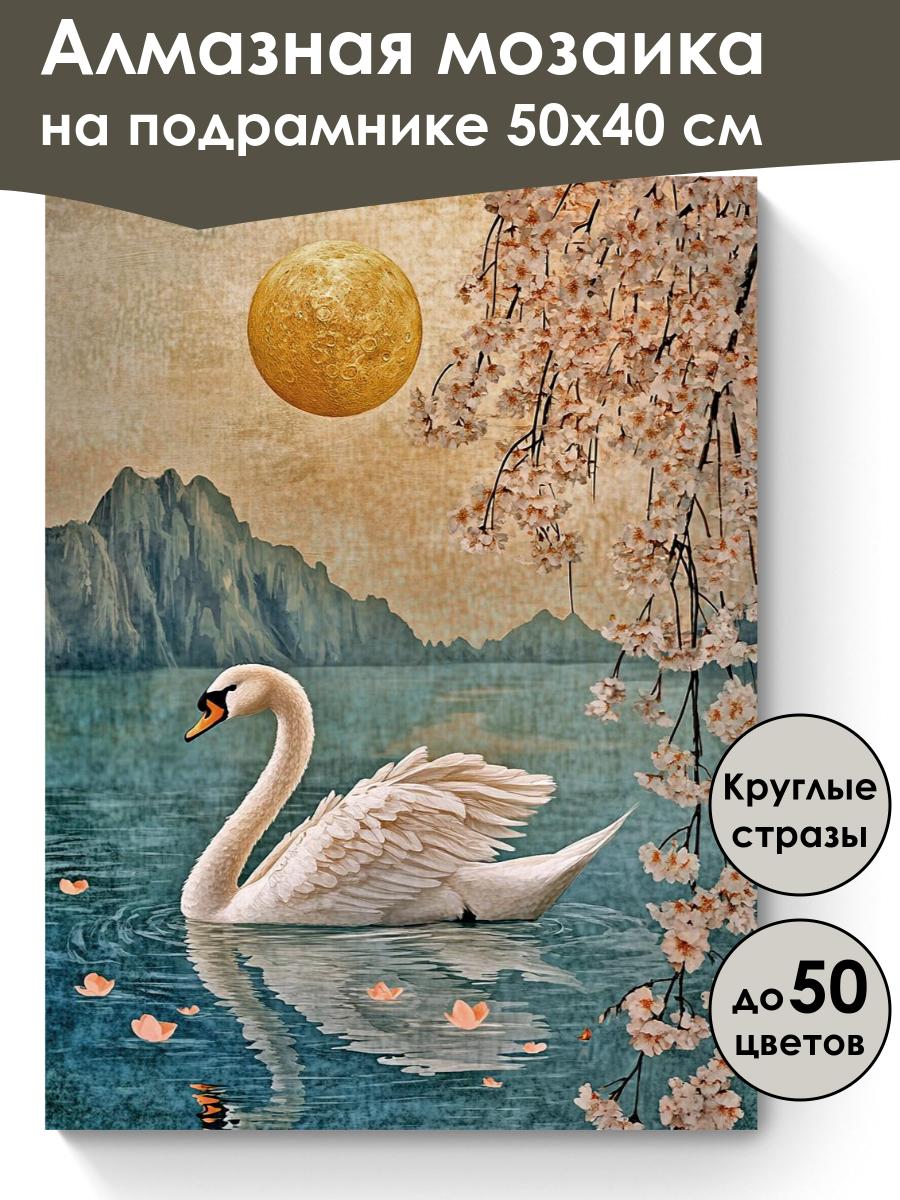 Алмазная мозаика на подрамнике 50х40 см

Круглые стразы

до 50 цветов