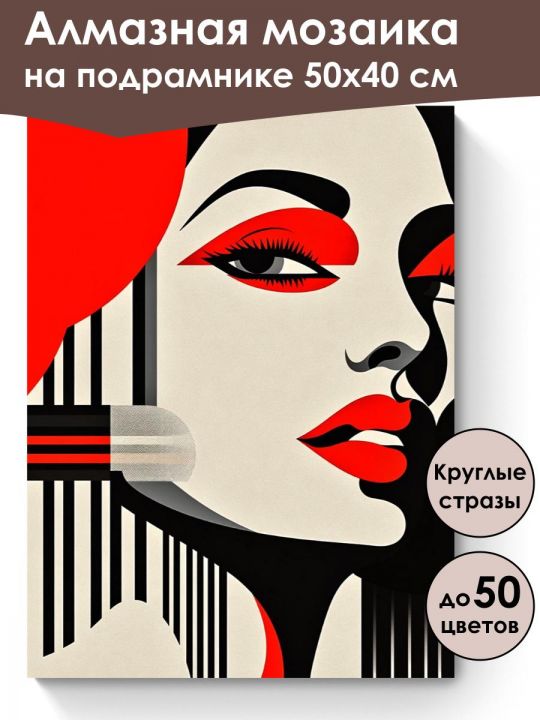 Алмазная мозаика
на подрамнике 50х40 см

Круглые стразы

до 50 цветов