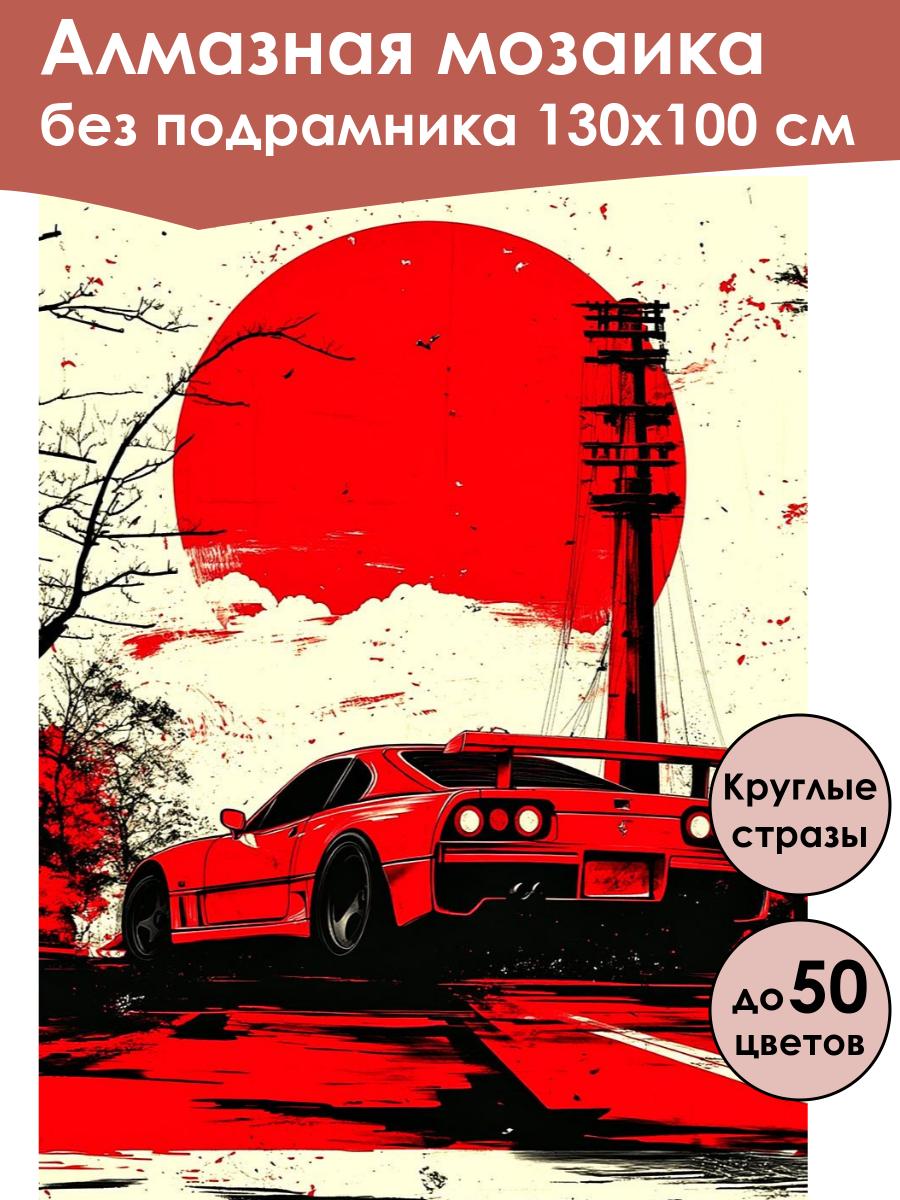 Алмазная мозаика
без подрамника 130х100 см

Круглые стразы

до 50 цветов