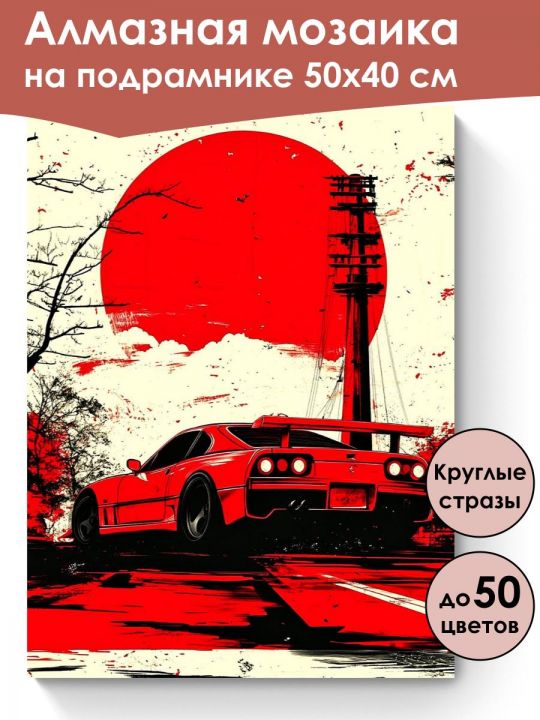 Алмазная мозаика на подрамнике 50х40 см

Круглые стразы

до 50 цветов