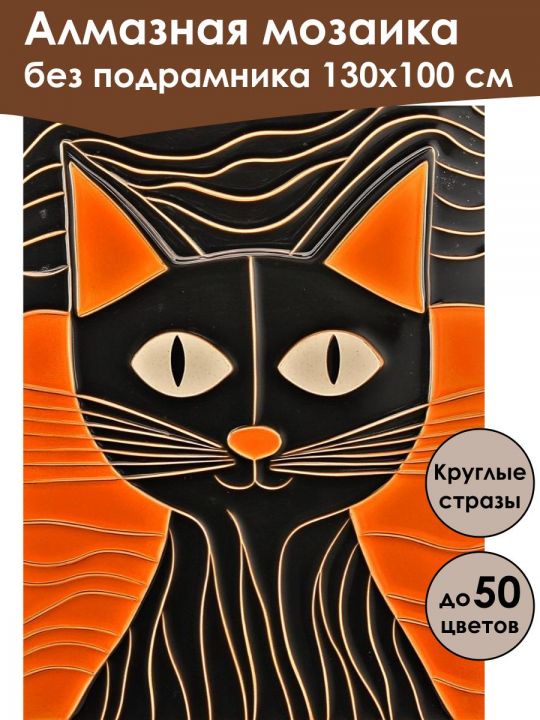 Алмазная мозаика
без подрамника 130х100 см

Круглые стразы

до 50 цветов