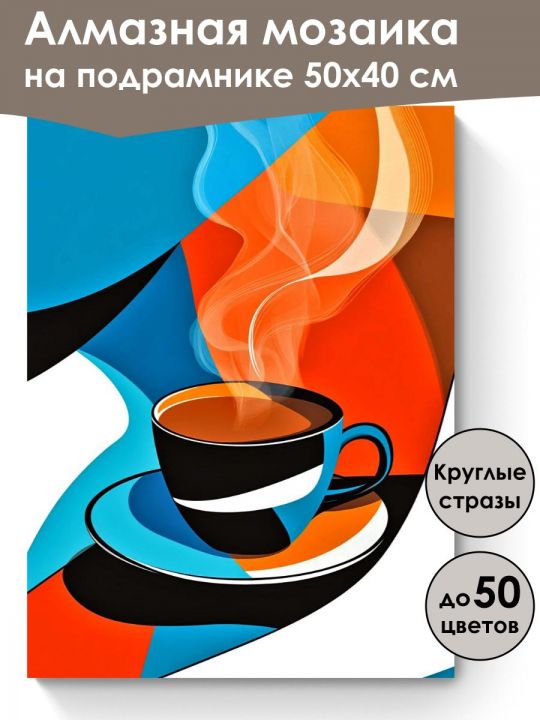 Алмазная мозаика на подрамнике 50х40 см

Круглые стразы

до 50 цветов