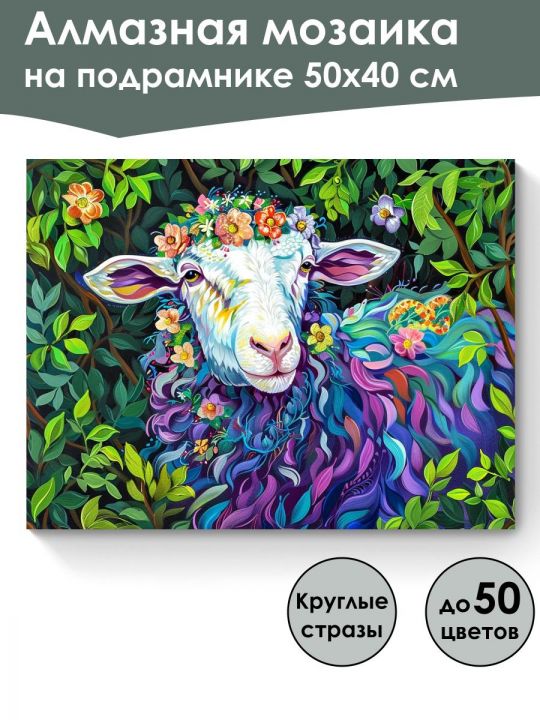 Алмазная мозаика
на подрамнике 50х40 см

Круглые стразы

до 50 цветов